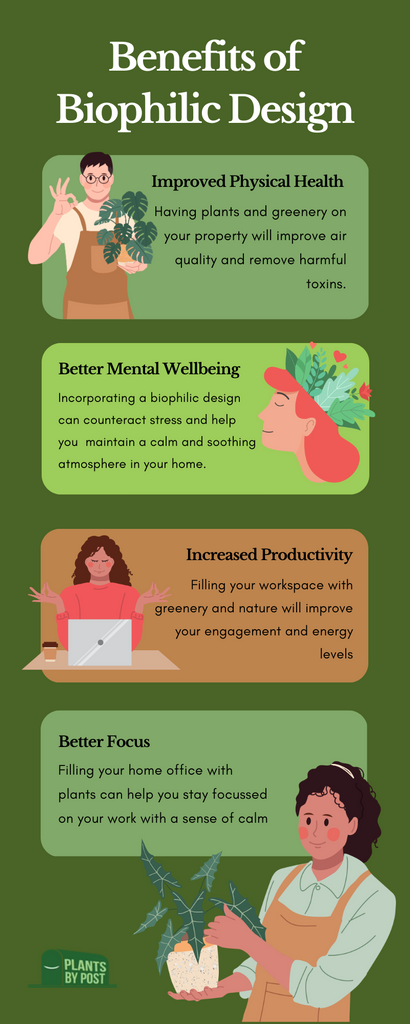 Benefits of Biophilic Design

Improved Physical Health

Having plants and greenery on your property will improve air quality and remove harmful toxins.

Better Mental Wellbeing

Incorporating a biophilic design can counteract stress and help you maintain a calm and soothing atmosphere in your home.

Increased Productivity

Filling your workspace with greenery and nature will improve your engagement and energy levels

Better Focus

Filling your home office with plants can help you stay focussed on your work with a sense of calm

PLANTS BY POST