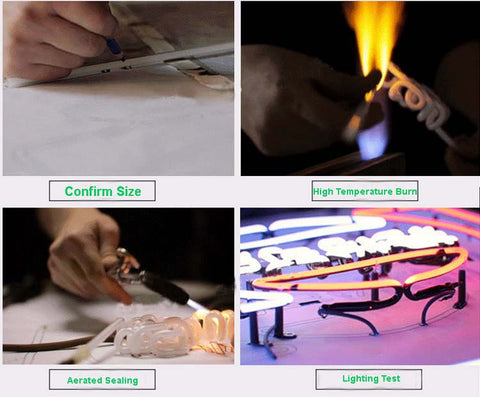 Confirm Size

High Temperature Burn

Aerated Sealing

Lighting Test