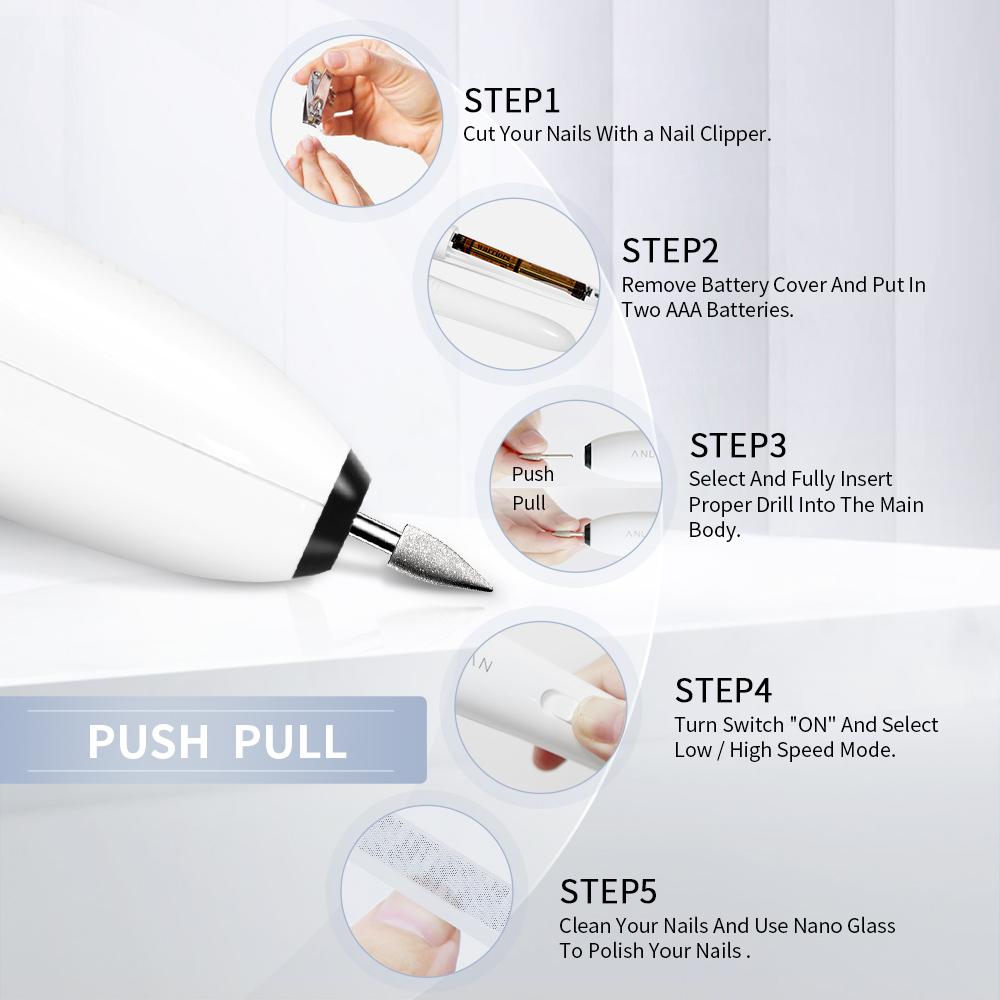 STEP1
Cut Your Nails With a Nail Clipper.

STEP2
Remove Battery Cover And Put In Two AAA Batteries.

Push
Pull

STEP3
Select And Fully Insert Proper Drill Into The Main Body.

PUSH PULL

STEP4
Turn Switch "ON" And Select Low / High Speed Mode.

STEP5
Clean Your Nails And Use Nano Glass To Polish Your Nails .