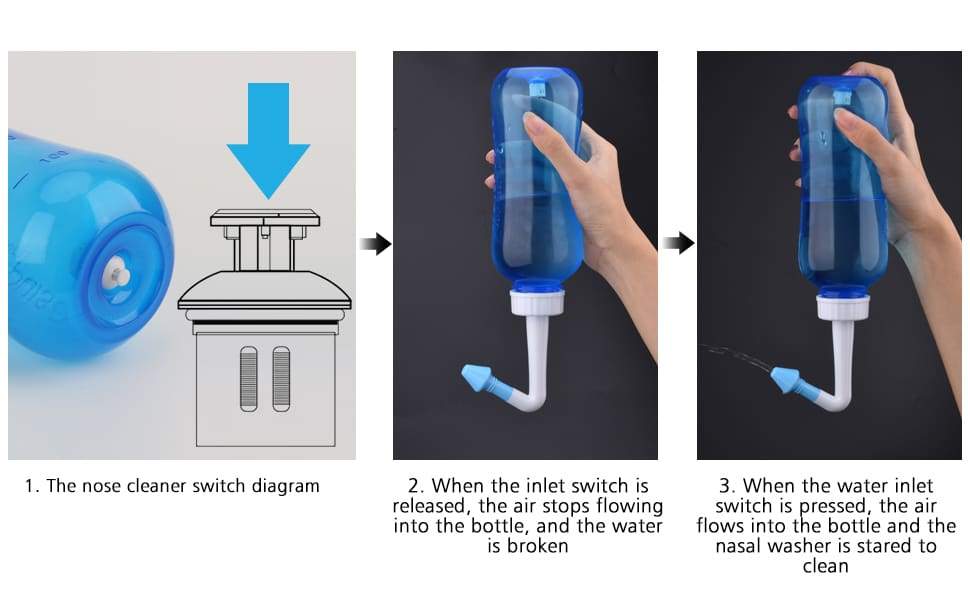 1. The nose cleaner switch diagram

2. When the inlet switch is released, the air stops flowing into the bottle, and the water is broken

3. When the water inlet switch is pressed, the air flows into the bottle and the nasal washer is stared to clean