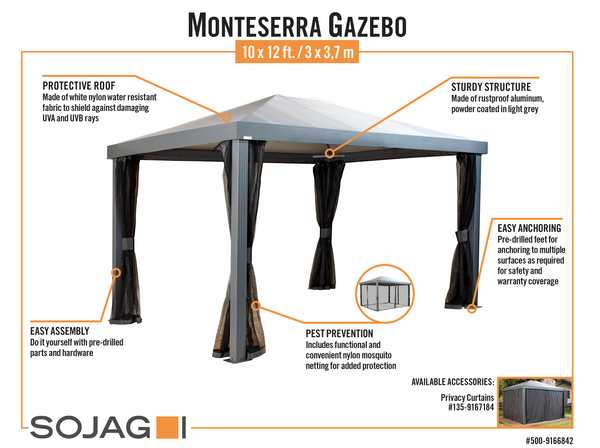 MONTESERRA GAZEBO

10 x 12 ft. / 3 x 3,7 m

PROTECTIVE ROOF
Made of white nylon water resistant fabric to shield against damaging UVA and UVB rays

STURDY STRUCTURE
Made of rustproof aluminum, powder coated in light grey

EASY ANCHORING
Pre-drilled feet for anchoring to multiple surfaces as required for safety and warranty coverage

EASY ASSEMBLY
Do it yourself with pre-drilled parts and hardware

PEST PREVENTION
Includes functional and convenient nylon mosquito netting for added protection

AVAILABLE ACCESSORIES:
Privacy Curtains
#135-9167184

SOJAG

#500-9166842