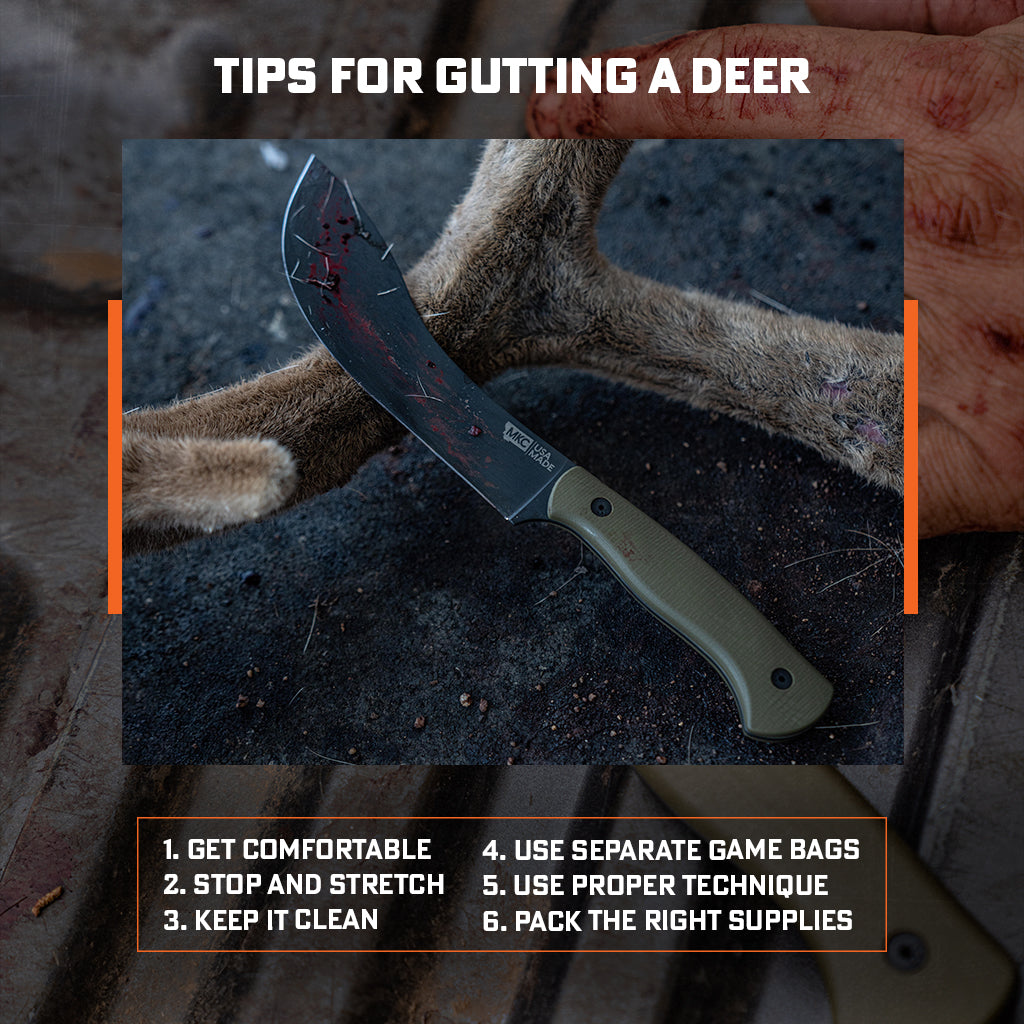 TIPS FOR GUTTING A DEER

MKC USA MADE

1. GET COMFORTABLE
2. STOP AND STRETCH
3. KEEP IT CLEAN

4. USE SEPARATE GAME BAGS
5. USE PROPER TECHNIQUE
6. PACK THE RIGHT SUPPLIES