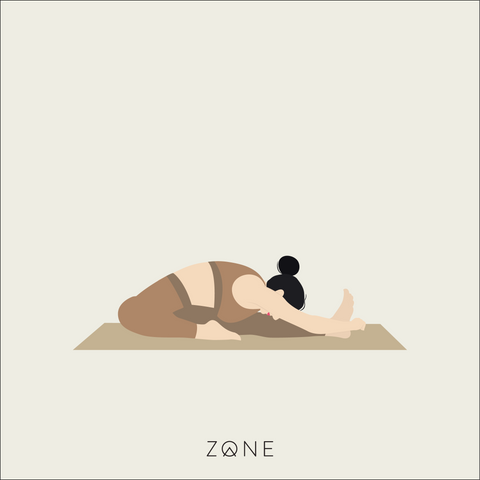 ZONE