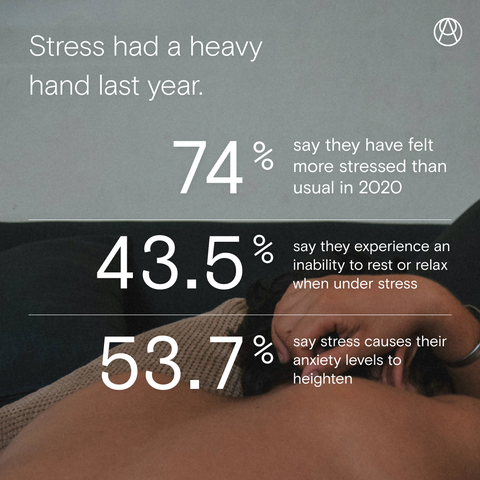 Stress had a heavy hand last year.

74% say they have felt more stressed than usual in 2020

43.5% say they experience an inability to rest or relax when under stress

53.7% say stress causes their anxiety levels to heighten