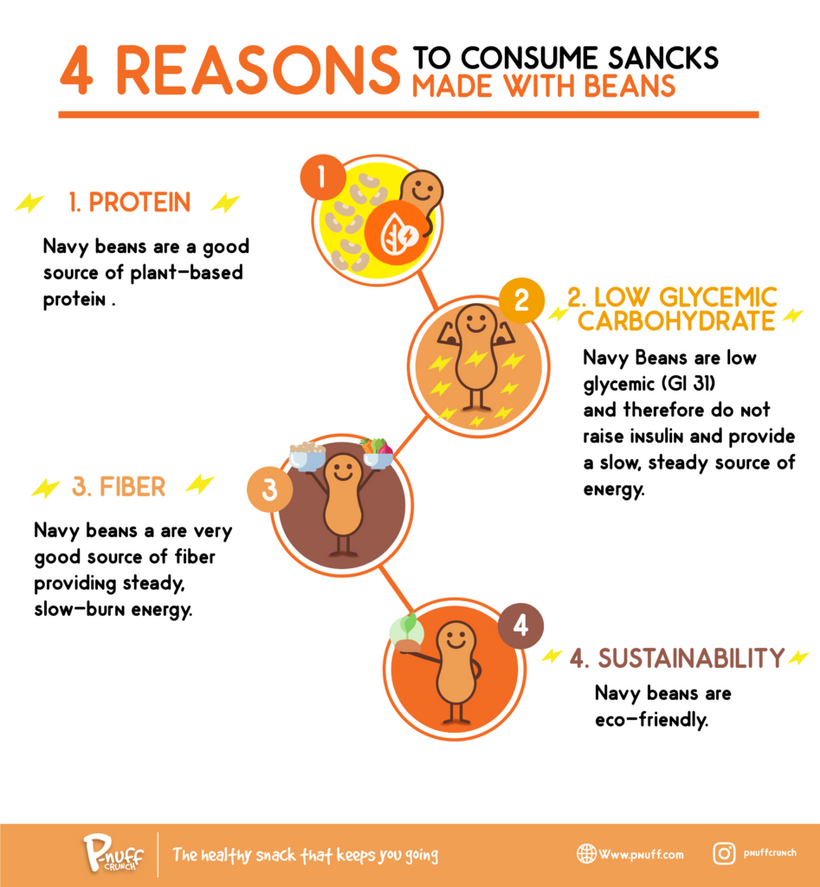 4 REASONS TO CONSUME SANCKS MADE WITH BEANS

1

1. PROTEIN

Navy beans are a good source of plant-based protein .

2

2. LOW GLYCEMIC CARBOHYDRATE

Navy Beans are low glycemic (GI 31) and therefore do not raise insulin and provide a slow, steady source of energy.

3

3. FIBER

Navy beans a are very good source of fiber providing steady, slow-burn energy.

4

4. SUSTAINABILITY

Navy beans are eco-friendly.

P-nuff CRUNCH

The healthy snack that keeps you going

Www.pnuff.com

pnuffcrunch