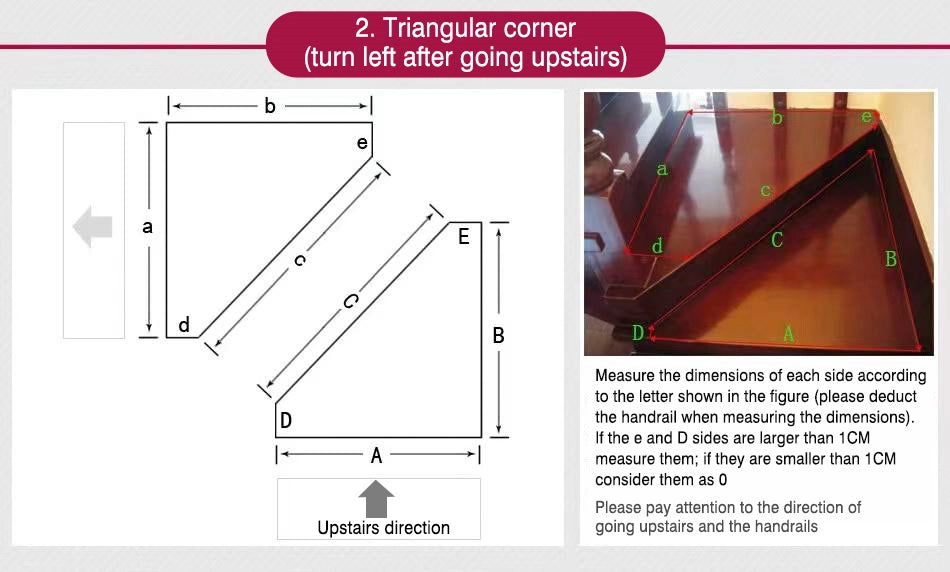 2. Triangular corner
(turn left after going upstairs)

b

e

a

c

d

C

E

B

D

A

Upstairs direction

b e

a

c

d

C

B

D

A

Measure the dimensions of each side according to the letter shown in the figure (please deduct the handrail when measuring the dimensions). If the e and D sides are larger than 1CM measure them; if they are smaller than 1CM consider them as 0

Please pay attention to the direction of going upstairs and the handrails