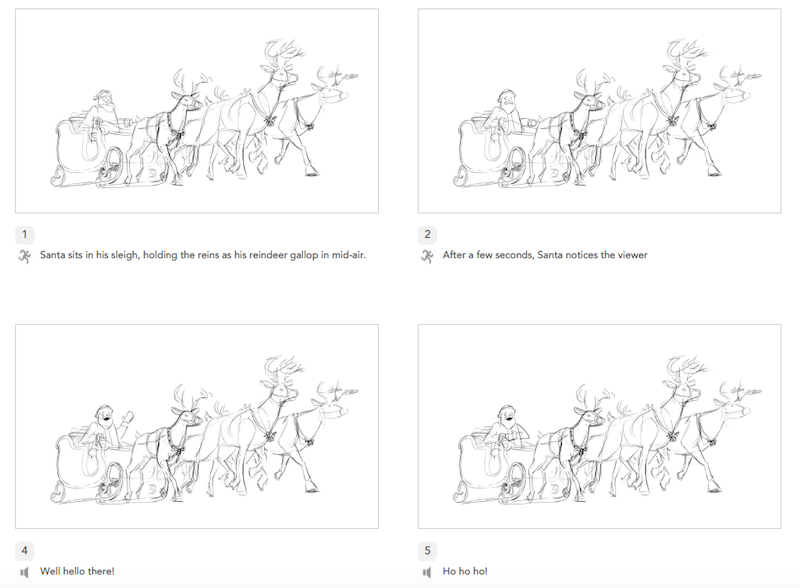 1

Santa sits in his sleigh, holding the reins as his reindeer gallop in mid-air.

2

After a few seconds, Santa notices the viewer

4

Well hello there!

5

Ho ho ho!