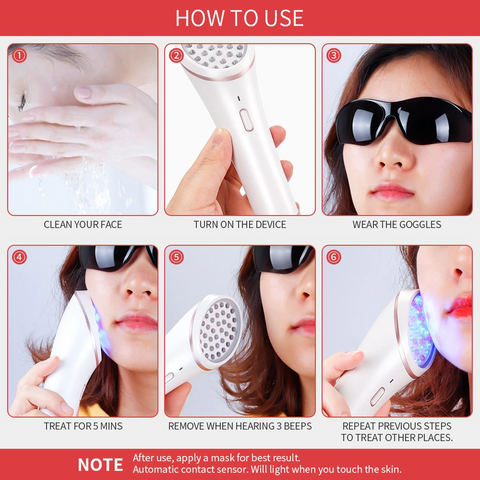 HOW TO USE

①
CLEAN YOUR FACE

②
TURN ON THE DEVICE

③
WEAR THE GOGGLES

④
TREAT FOR 5 MINS

⑤
REMOVE WHEN HEARING 3 BEEPS

⑥
REPEAT PREVIOUS STEPS TO TREAT OTHER PLACES.

NOTE After use, apply a mask for best result. Automatic contact sensor. Will light when you touch the skin.