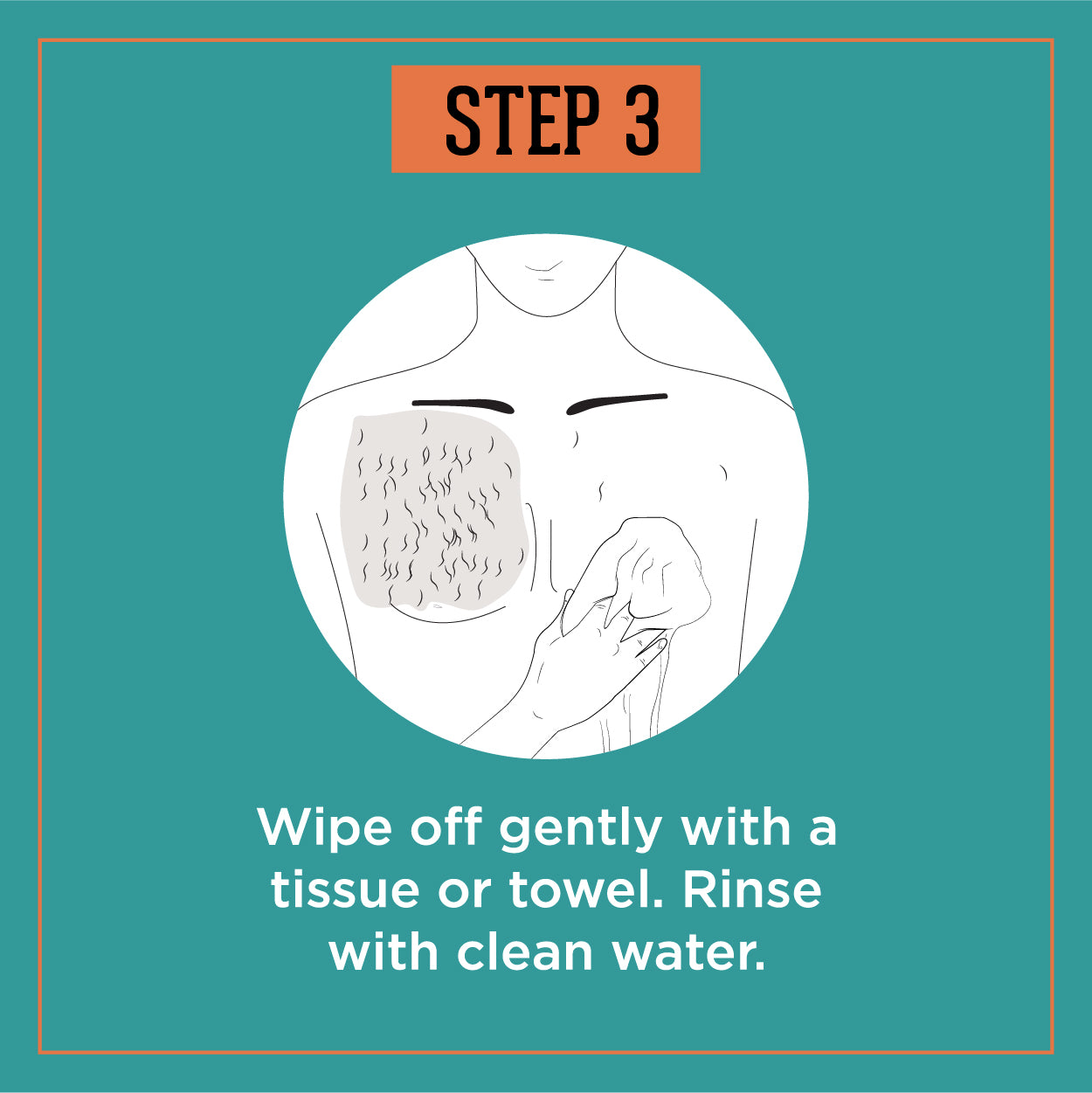 STEP 3

Wipe off gently with a tissue or towel. Rinse with clean water.