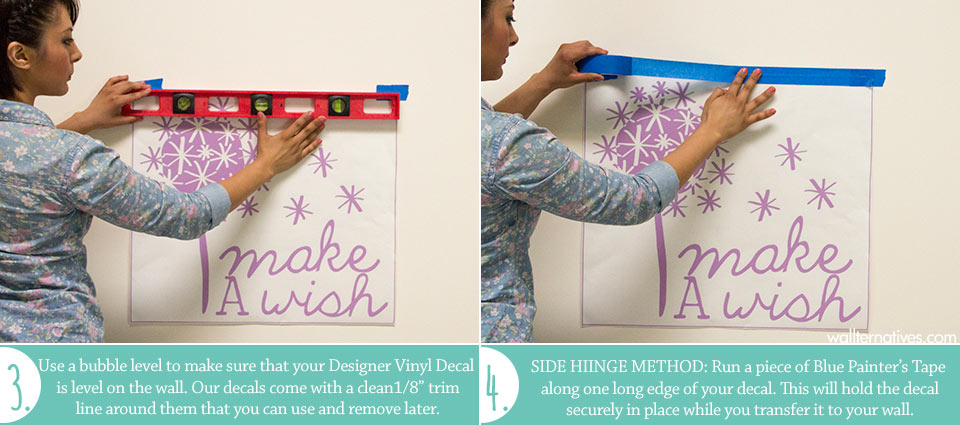 make A wish

make A wish

wallternatives.com

3. Use a bubble level to make sure that your Designer Vinyl Decal is level on the wall. Our decals come with a clean1/8" trim line around them that you can use and remove later.

4. SIDE HIINGE METHOD: Run a piece of Blue Painter's Tape along one long edge of your decal. This will hold the decal securely in place while you transfer it to your wall.