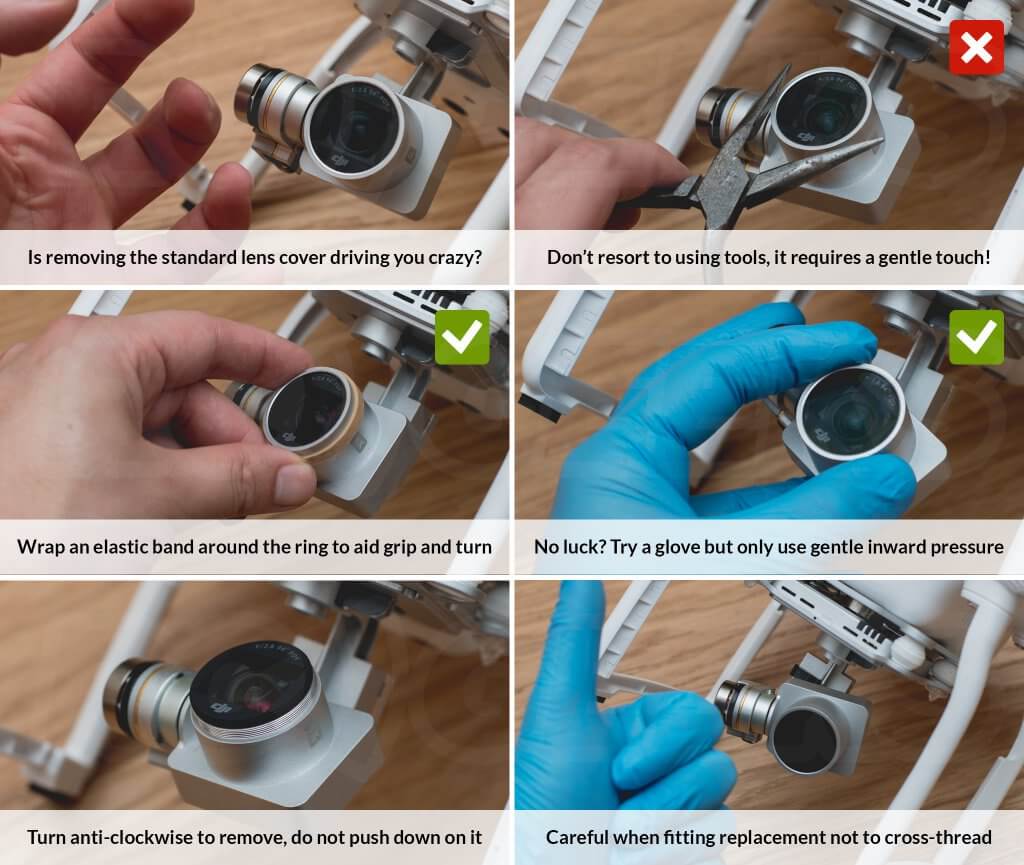 Is removing the standard lens cover driving you crazy?

Don't resort to using tools, it requires a gentle touch!

Wrap an elastic band around the ring to aid grip and turn

No luck? Try a glove but only use gentle inward pressure

Turn anti-clockwise to remove, do not push down on it

Careful when fitting replacement not to cross-thread