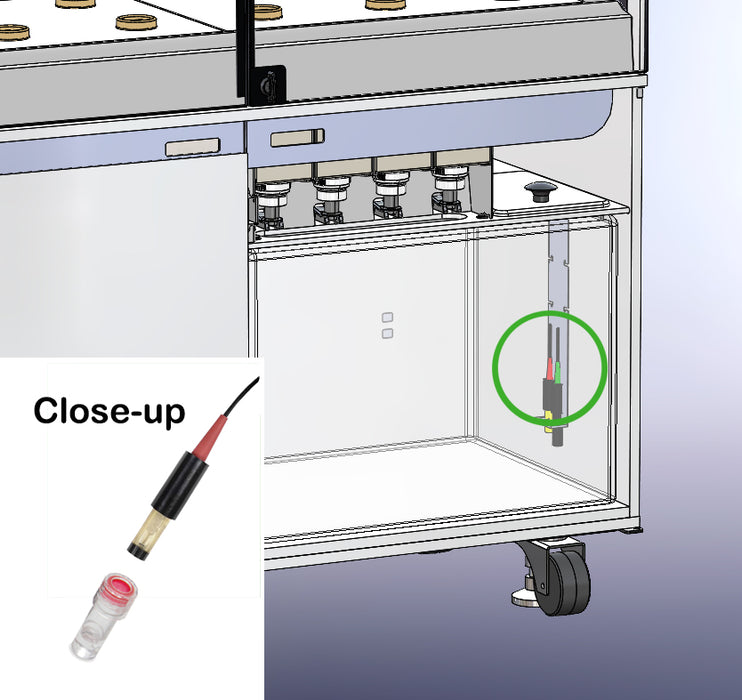 Close-up