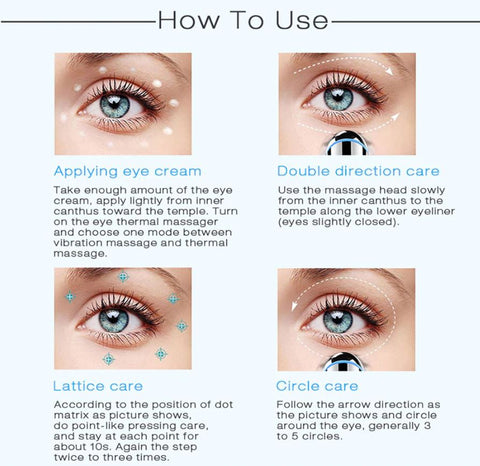 How To Use

Applying eye cream

Take enough amount of the eye cream, apply lightly from inner canthus toward the temple. Turn on the eye thermal massager and choose one mode between vibration massage and thermal massage.

Double direction care

Use the massage head slowly from the inner canthus to the temple along the lower eyeliner (eyes slightly closed).

Lattice care

According to the position of dot matrix as picture shows, do point-like pressing care, and stay at each point for about 10s. Again the step twice to three times.

Circle care

Follow the arrow direction as the picture shows and circle around the eye, generally 3 to 5 circles.