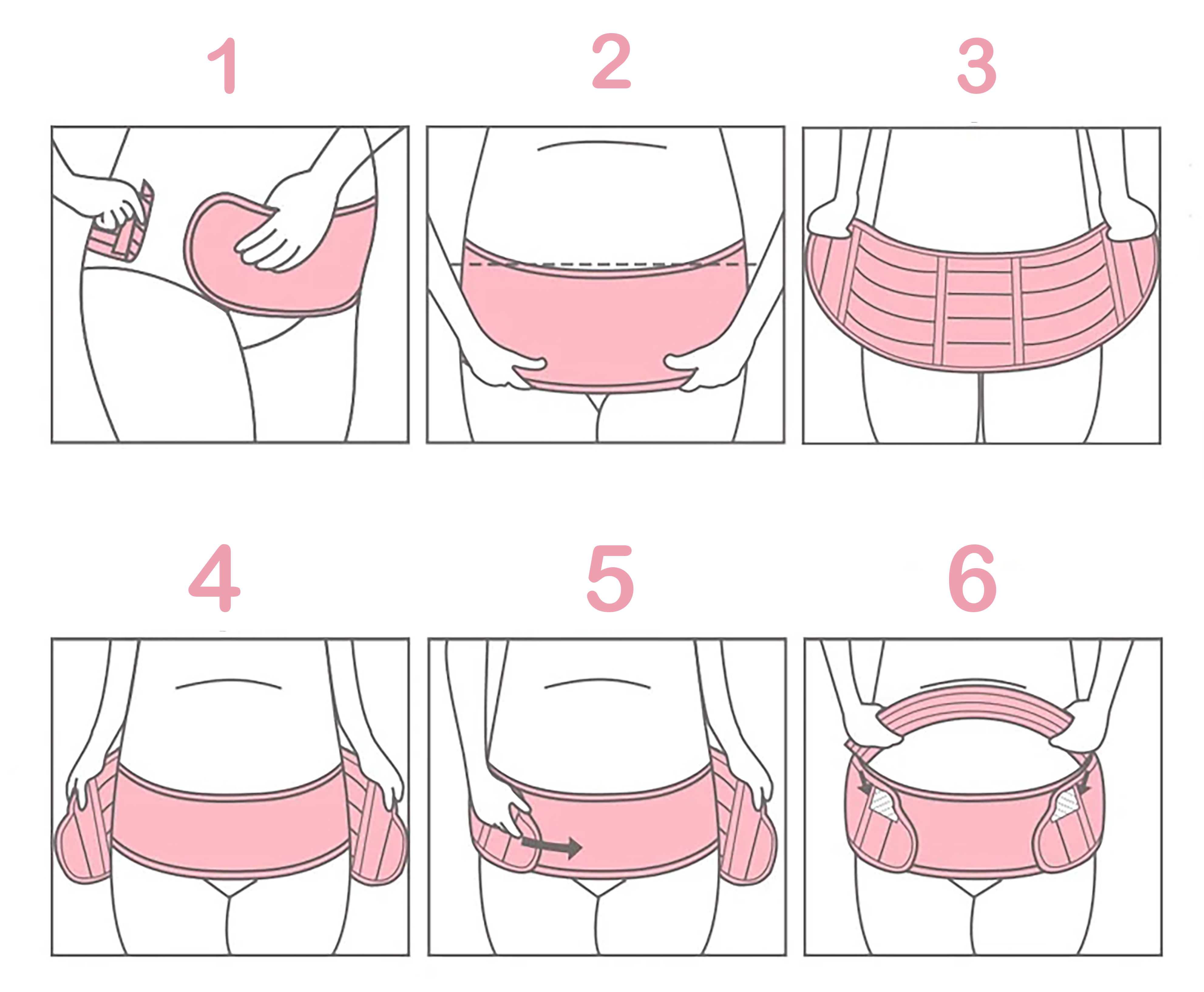 1

2

3

4

5

6