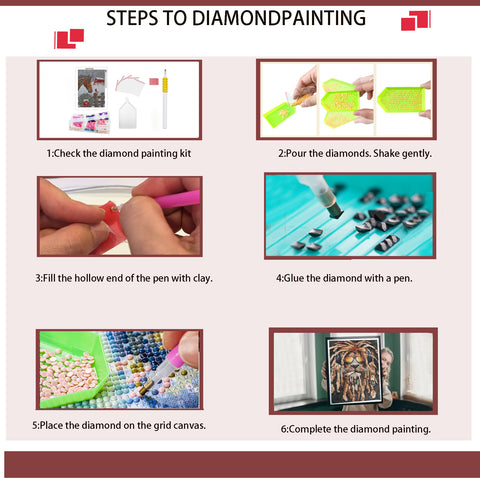 STEPS TO DIAMONDPAINTING

1:Check the diamond painting kit

2:Pour the diamonds. Shake gently.

3:Fill the hollow end of the pen with clay.

4:Glue the diamond with a pen.

5:Place the diamond on the grid canvas.

6:Complete the diamond painting.