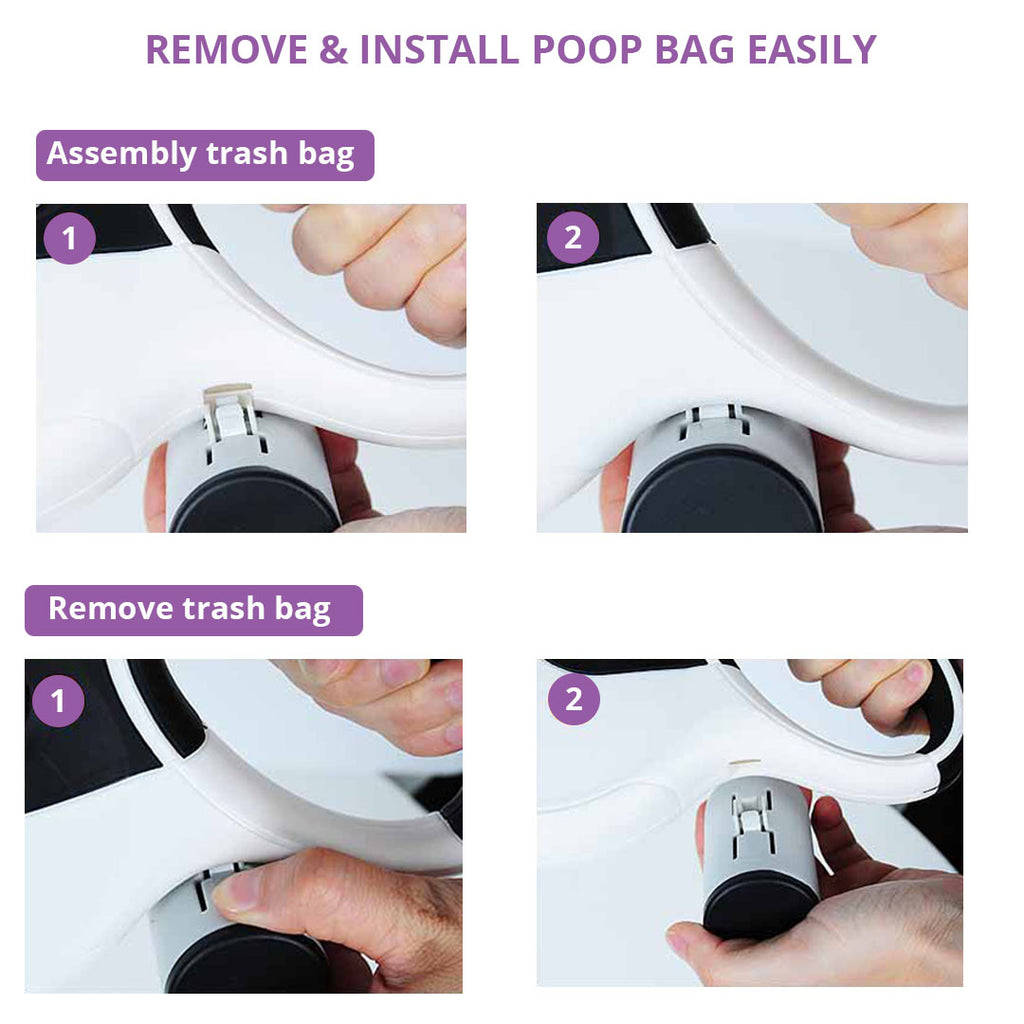 REMOVE & INSTALL POOP BAG EASILY

Assembly trash bag

1

2

Remove trash bag

1

2