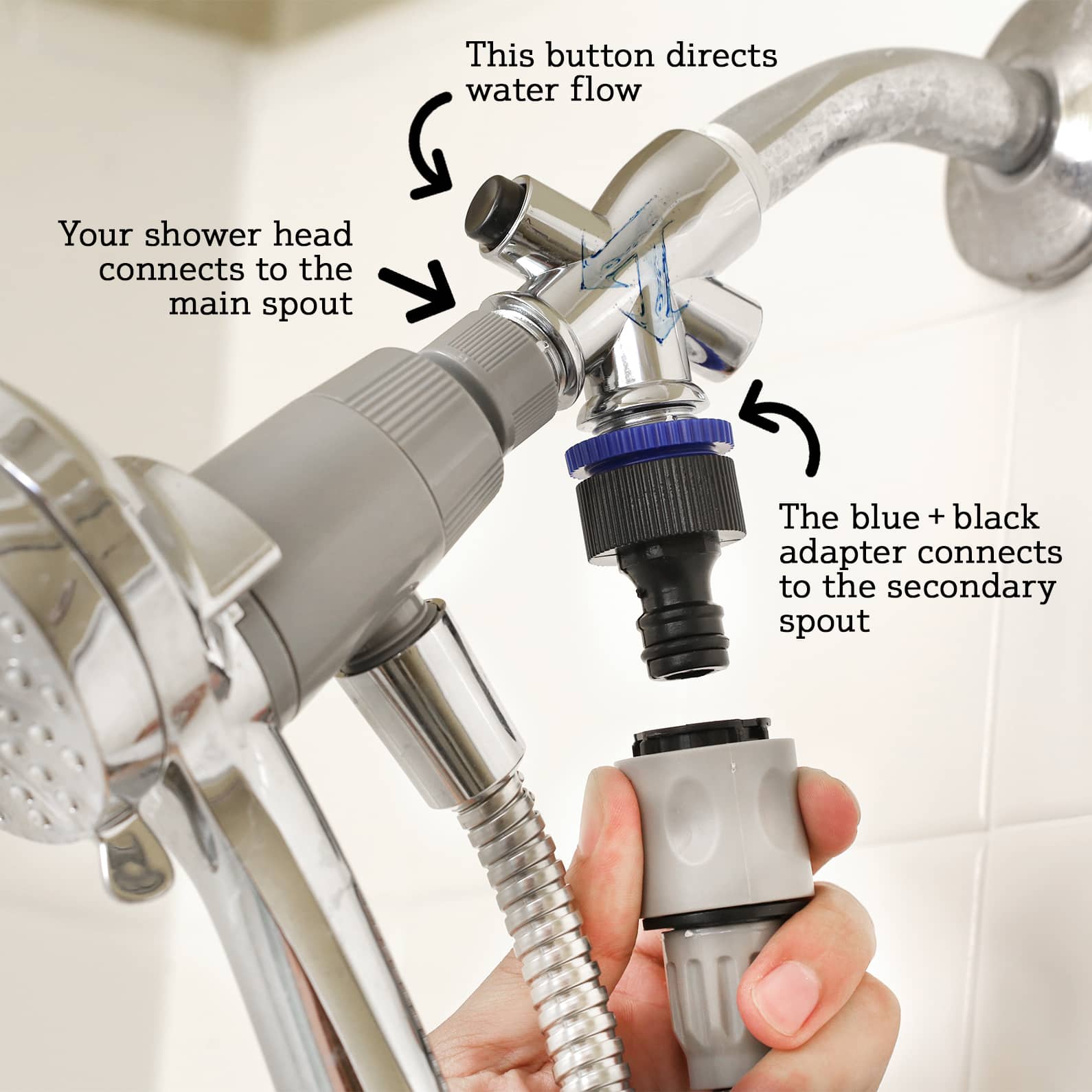 This button directs water flow

Your shower head connects to the main spout

The blue + black adapter connects to the secondary spout