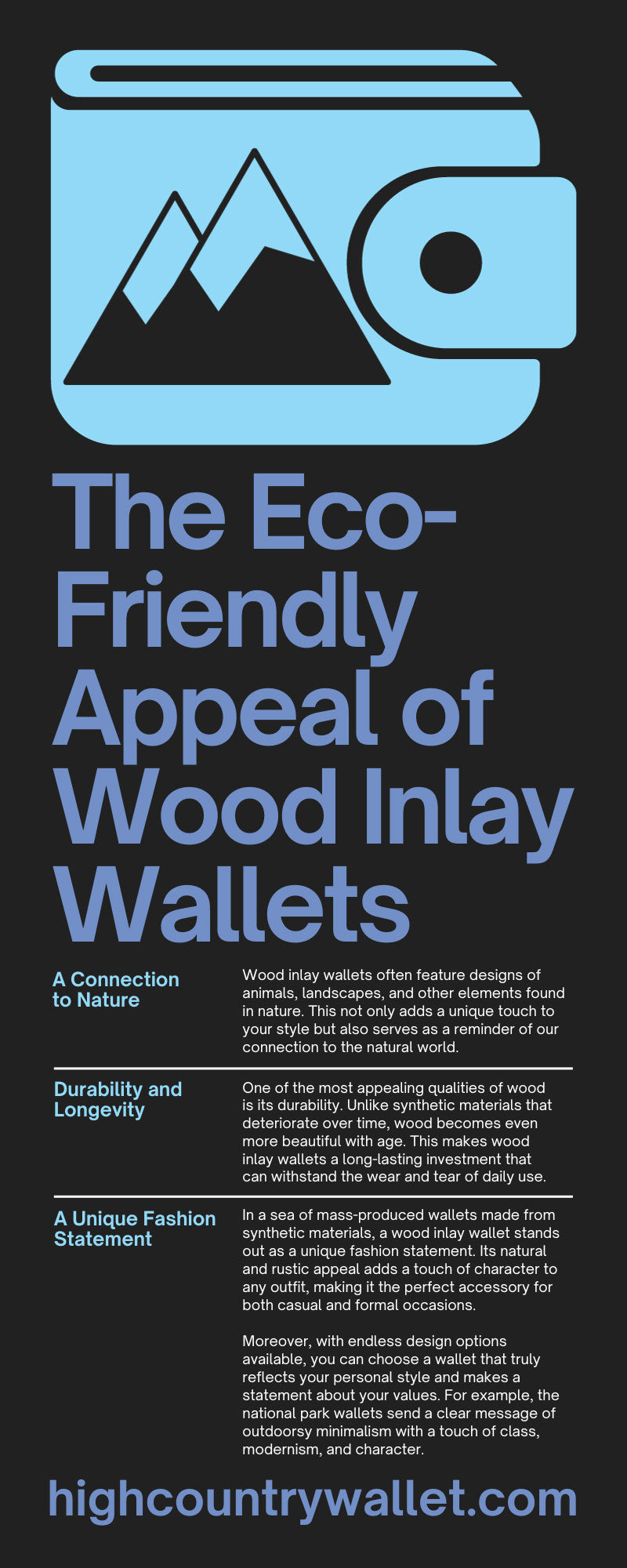 The Eco-Friendly Appeal of Wood Inlay Wallets

A Connection to Nature

Wood inlay wallets often feature designs of animals, landscapes, and other elements found in nature. This not only adds a unique touch to your style but also serves as a reminder of our connection to the natural world.

Durability and Longevity

One of the most appealing qualities of wood is its durability. Unlike synthetic materials that deteriorate over time, wood becomes even more beautiful with age. This makes wood inlay wallets a long-lasting investment that can withstand the wear and tear of daily use.

A Unique Fashion Statement

In a sea of mass-produced wallets made from synthetic materials, a wood inlay wallet stands out as a unique fashion statement. Its natural and rustic appeal adds a touch of character to any outfit, making it the perfect accessory for both casual and formal occasions.

Moreover, with endless design options available, you can choose a wallet that truly reflects your personal style and makes a statement about your values. For example, the national park wallets send a clear message of outdoorsy minimalism with a touch of class, modernism, and character.

highcountrywallet.com