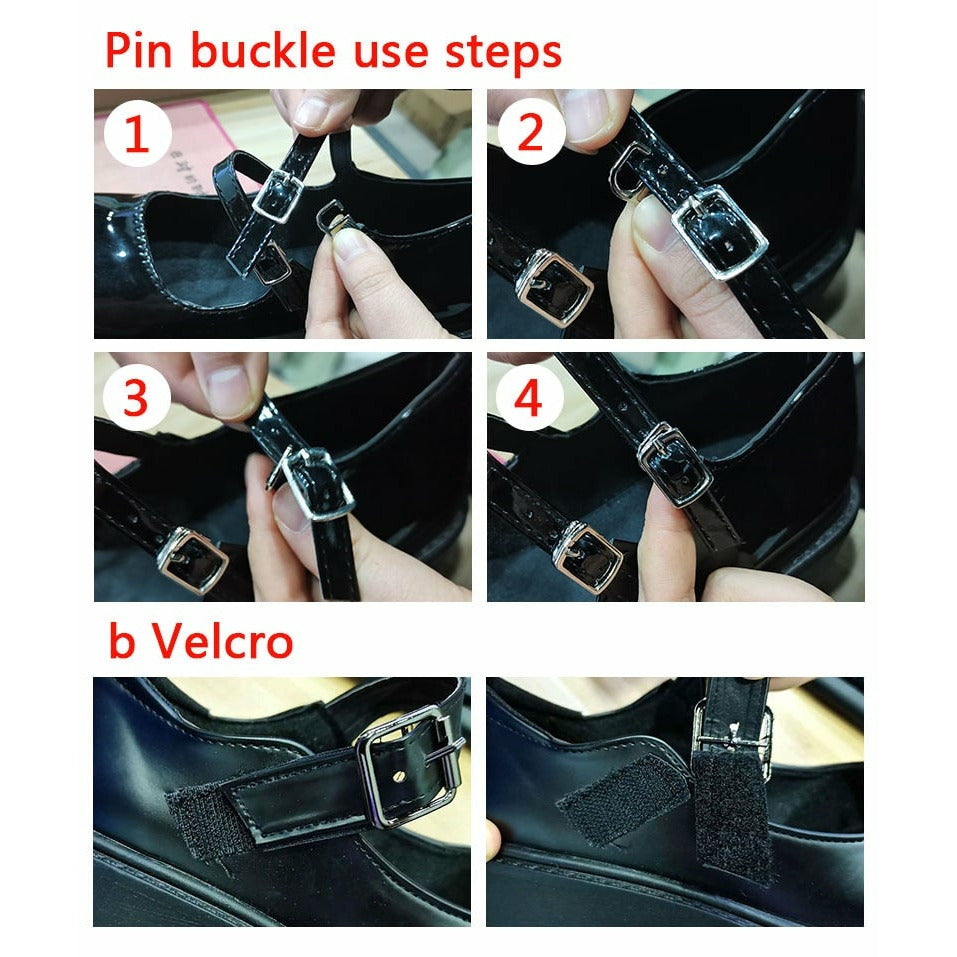 Pin buckle use steps

1

2

3

4

b Velcro