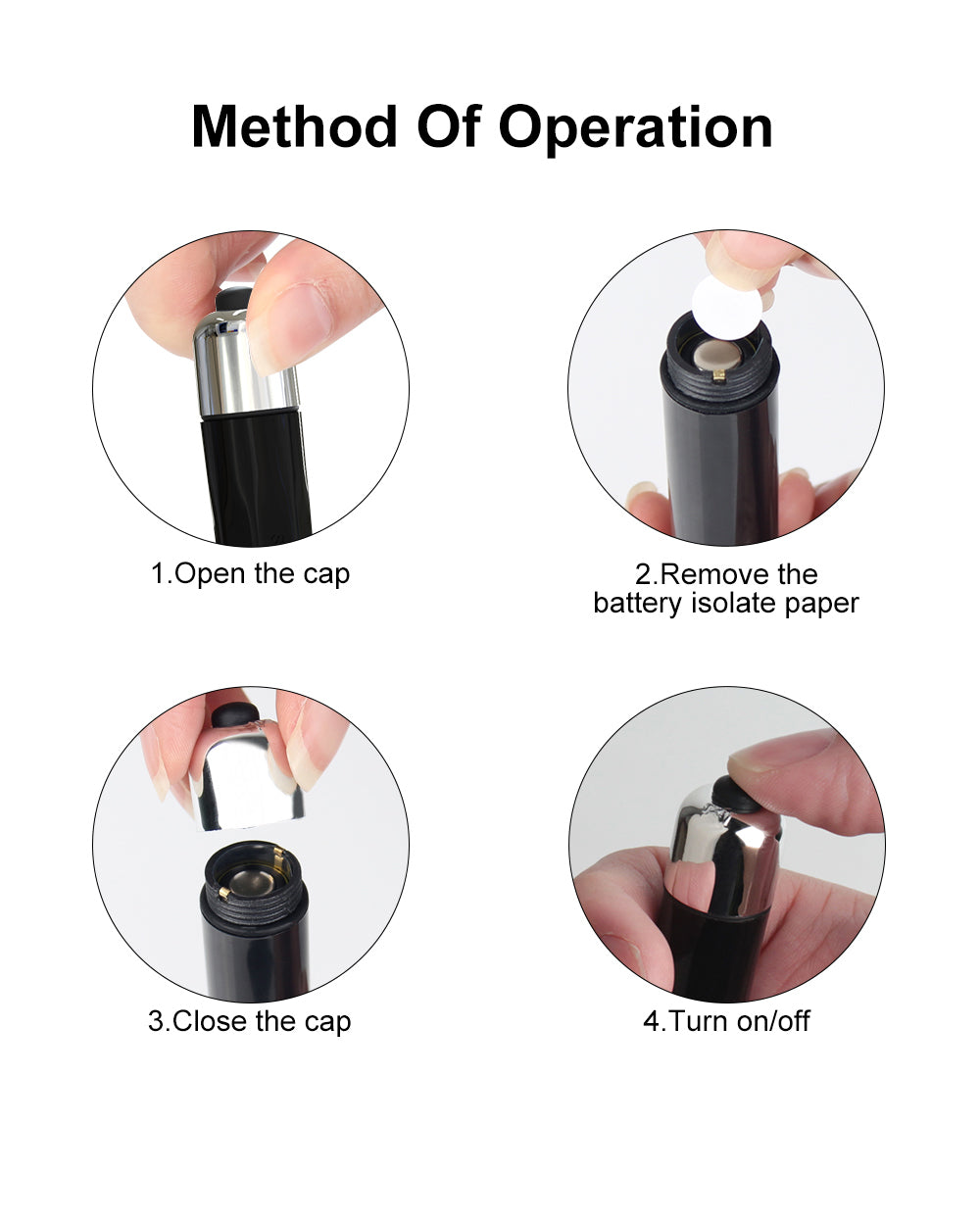 Method Of Operation

1.Open the cap

2.Remove the battery isolate paper

3.Close the cap

4.Turn on/off