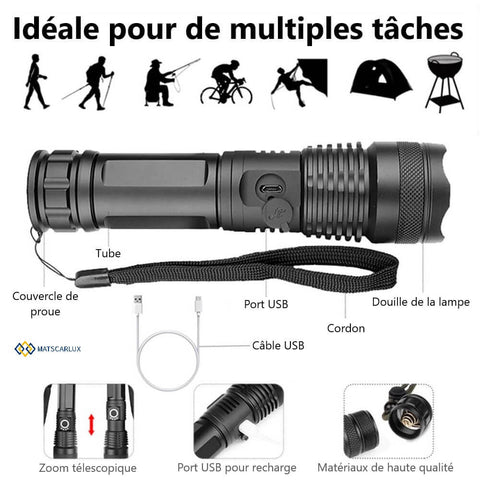 Idéale pour de multiples tâches

Tube

Couvercle de proue

Port USB

Douille de la lampe

Cordon

MATSCARLUX

Câble USB

Zoom télescopique

Port USB pour recharge

Matériaux de haute qualité