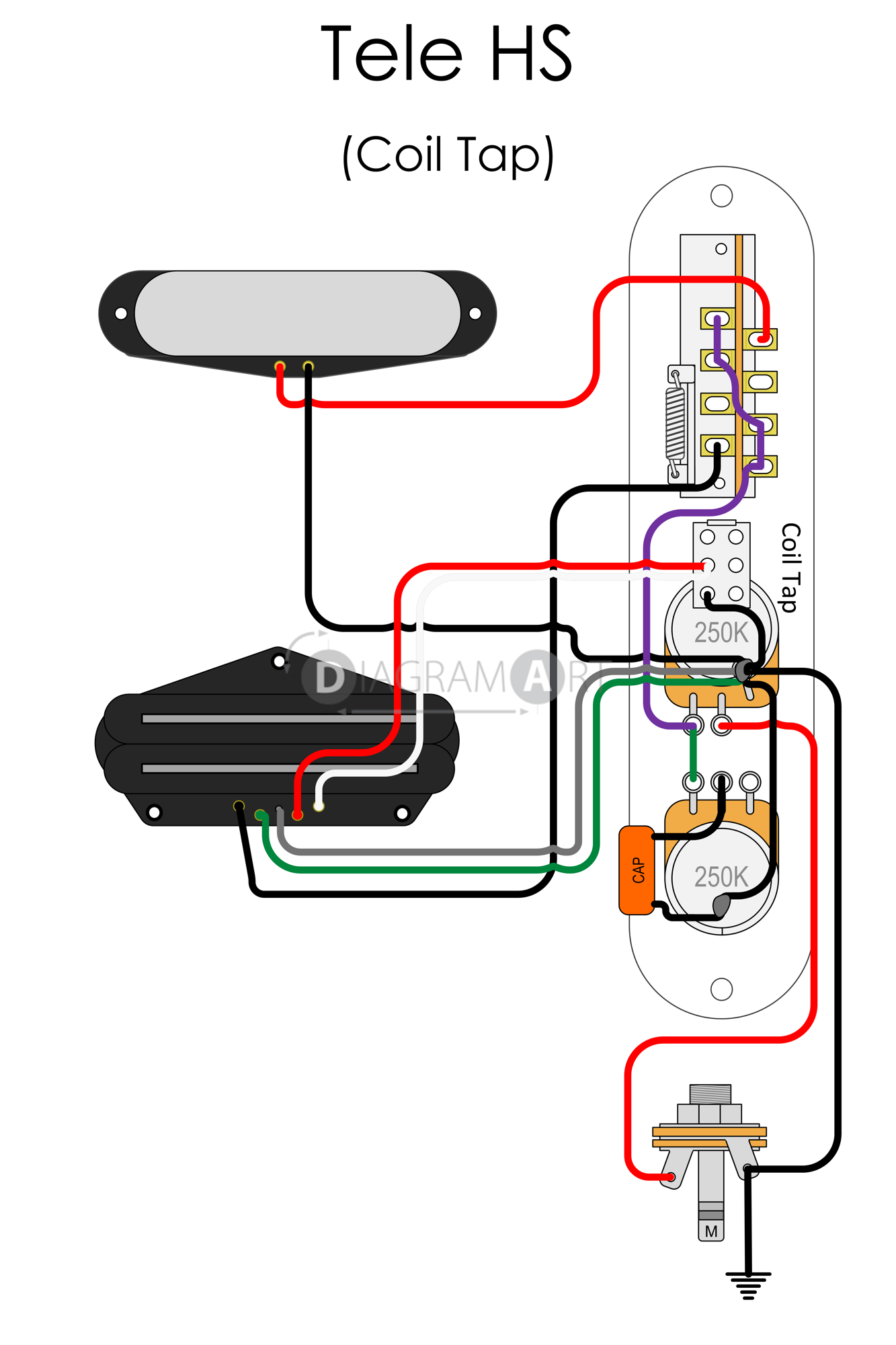 Tele HS

(Coil Tap)

Coil Tap

250K

DIAGRAMART

CAP

250K

M