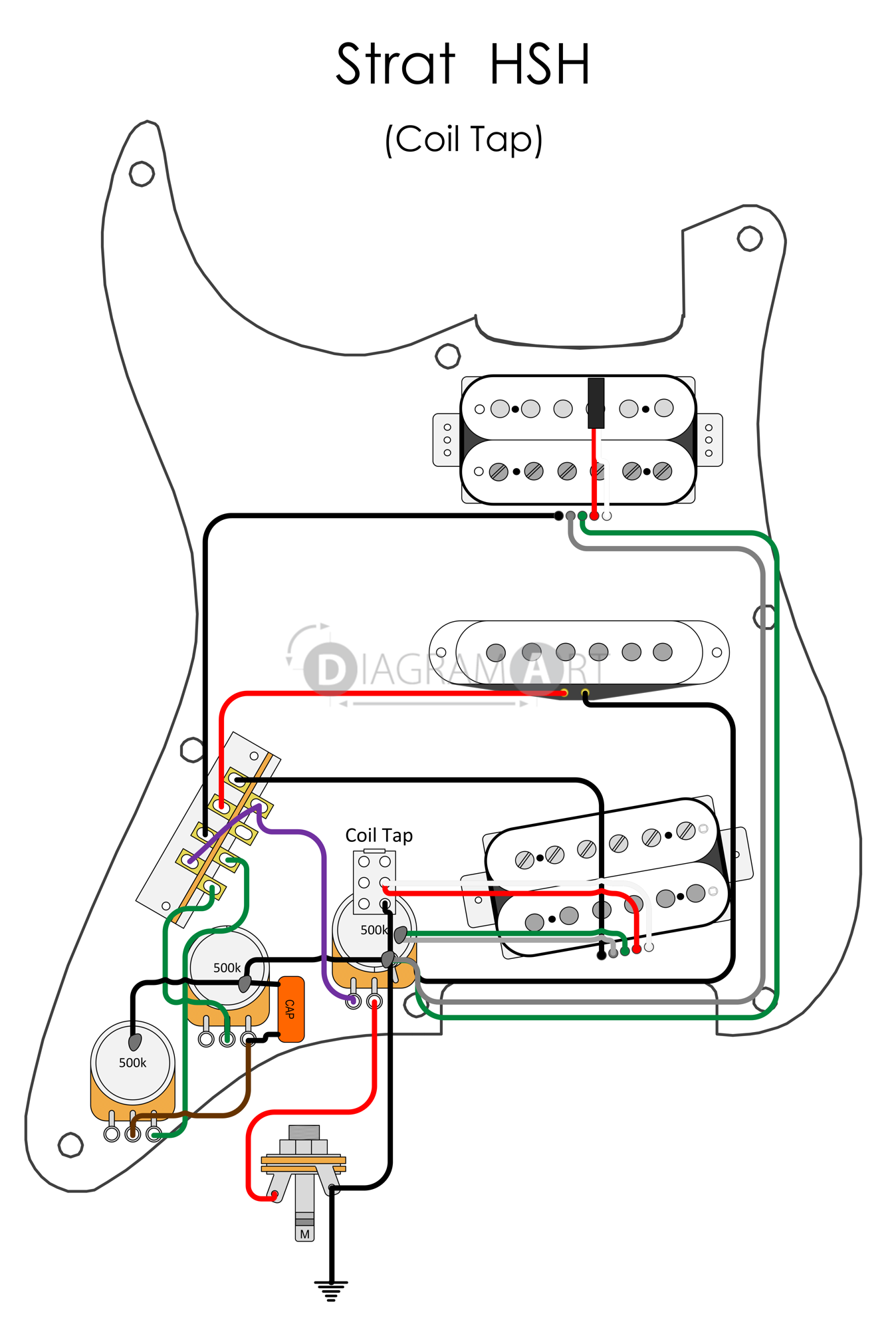 Strat HSH

(Coil Tap)

DIAGRAM ART

Coil Tap

500k

500k

CAP

500k

M