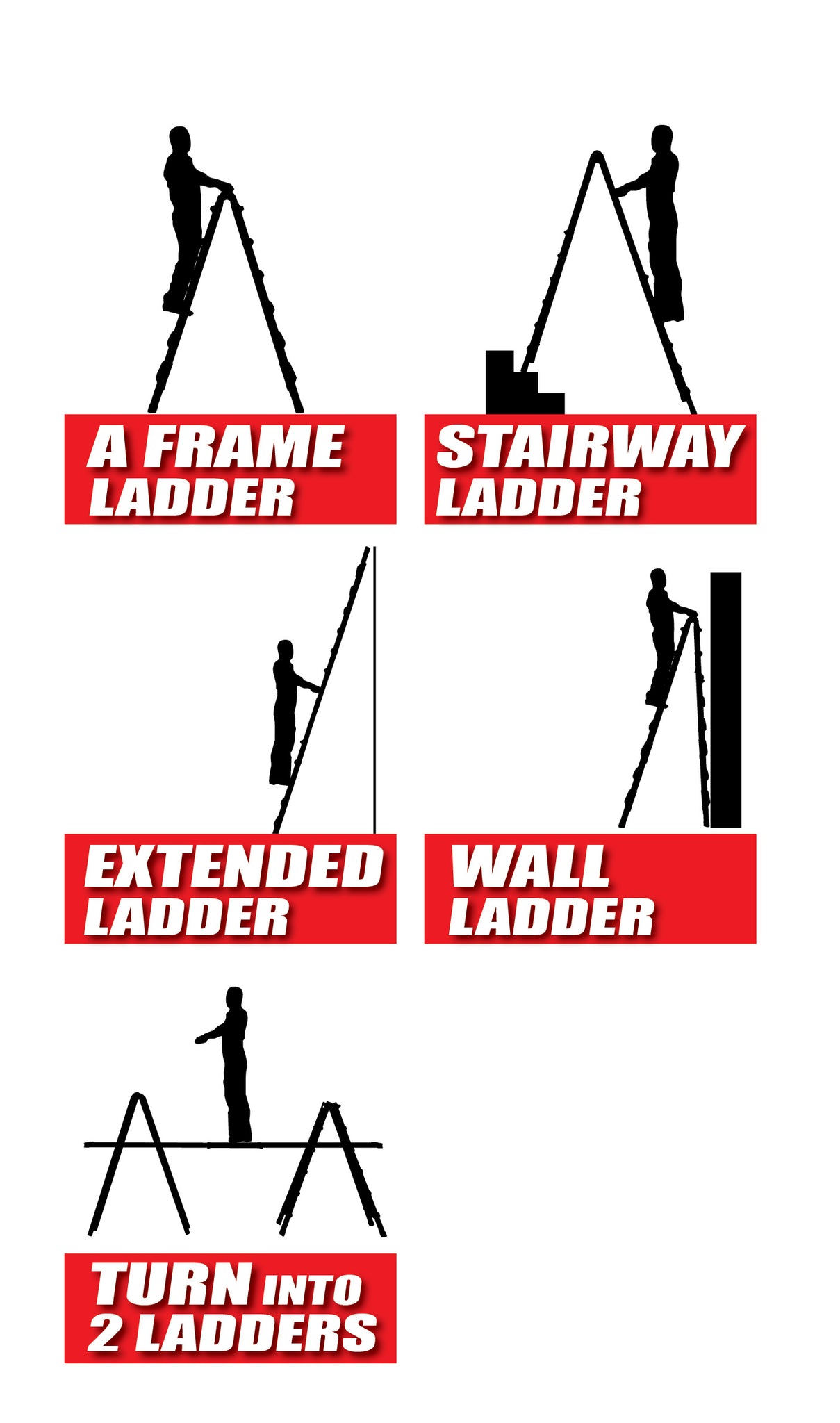 A FRAME LADDER

STAIRWAY LADDER

EXTENDED LADDER

WALL LADDER

TURN INTO 2 LADDERS