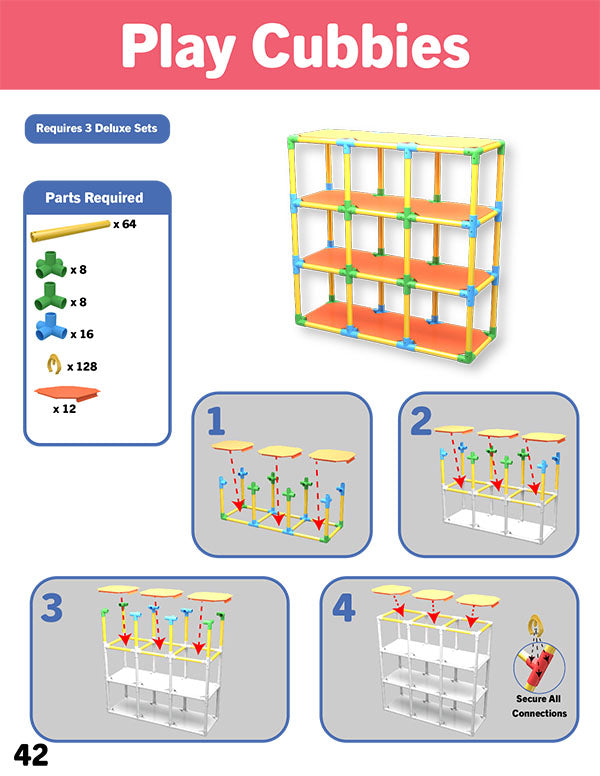 Play Cubbies

Requires 3 Deluxe Sets

Parts Required

x 64

x 8

x 8

x 16

x 128

x 12

1

2

3

4

Secure All Connections

42