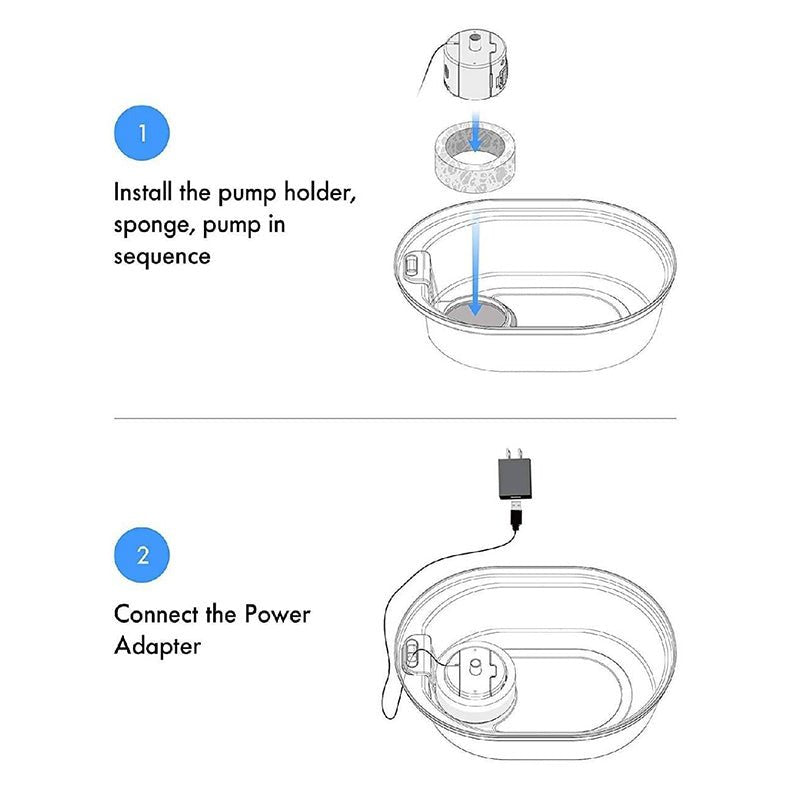 1

Install the pump holder, sponge, pump in sequence

2

Connect the Power Adapter