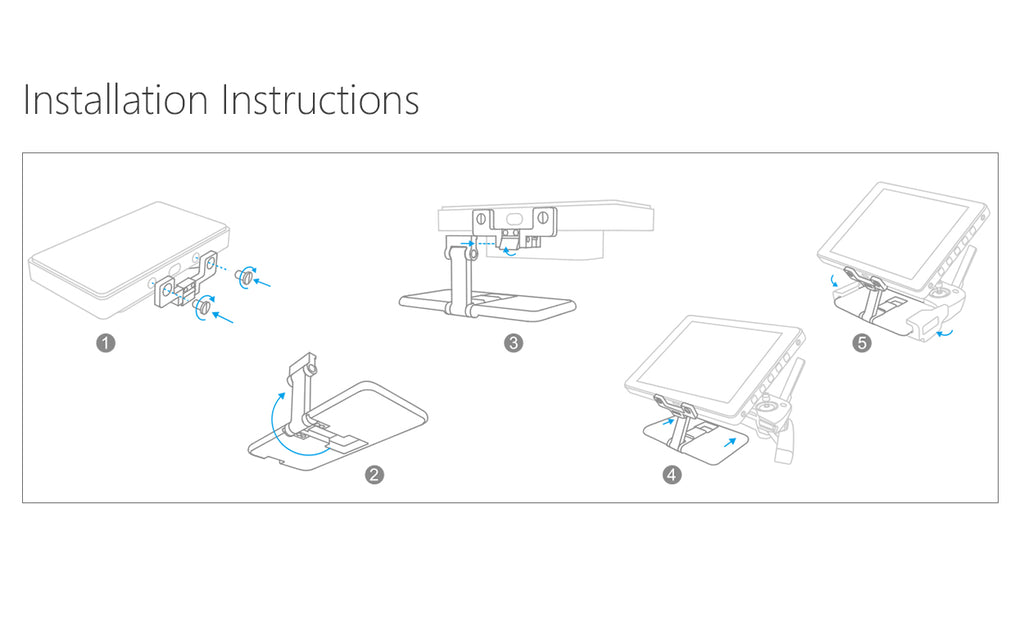 Installation Instructions

1

2

3

4

5