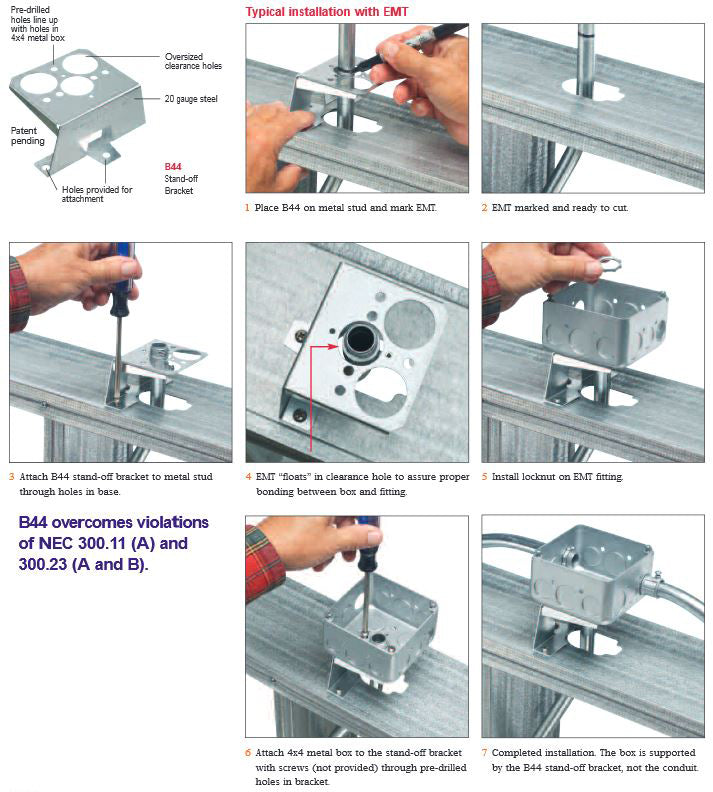 Pre-drilled holes line up with holes in 4x4 metal box

Oversized clearance holes

20 gauge steel

Patent pending

Holes provided for attachment

B44
Stand-off Bracket

Typical installation with EMT

1 Place B44 on metal stud and mark EMT.

2 EMT marked and ready to cut.

3 Attach B44 stand-off bracket to metal stud through holes in base.

4 EMT "floats" in clearance hole to assure proper bonding between box and fitting.

5 Install locknut on EMT fitting.

B44 overcomes violations of NEC 300.11 (A) and 300.23 (A and B).

6 Attach 4x4 metal box to the stand-off bracket with screws (not provided) through pre-drilled holes in bracket.

7 Completed installation. The box is supported by the B44 stand-off bracket, not the conduit.