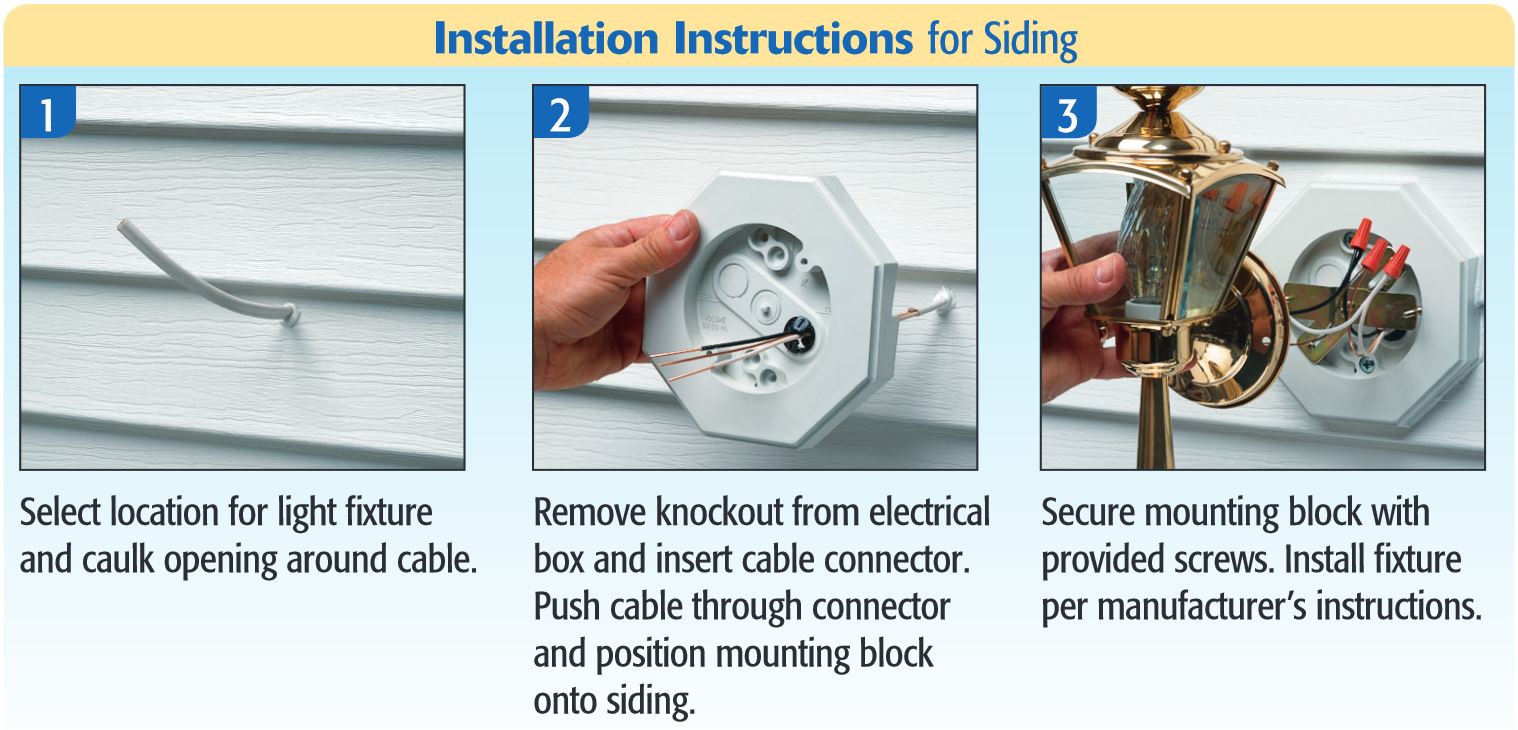 Installation Instructions for Siding

1

Select location for light fixture and caulk opening around cable.

2

Remove knockout from electrical box and insert cable connector. Push cable through connector and position mounting block onto siding.

3

Secure mounting block with provided screws. Install fixture per manufacturer's instructions.