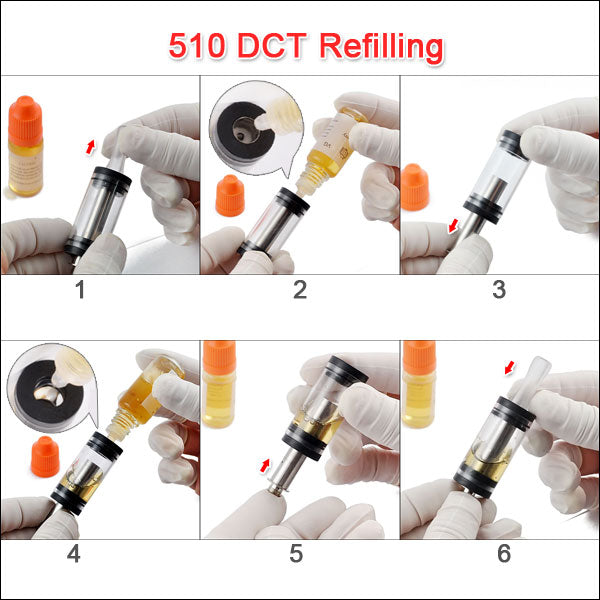 510 DCT Refilling

1

2

3

4

5

6