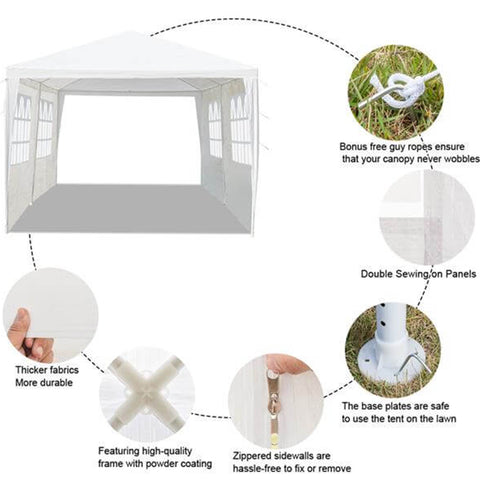 Bonus free guy ropes ensure that your canopy never wobbles

Double Sewing on Panels

The base plates are safe to use the tent on the lawn

Zippered sidewalls are hassle-free to fix or remove

Featuring high-quality frame with powder coating

Thicker fabrics More durable