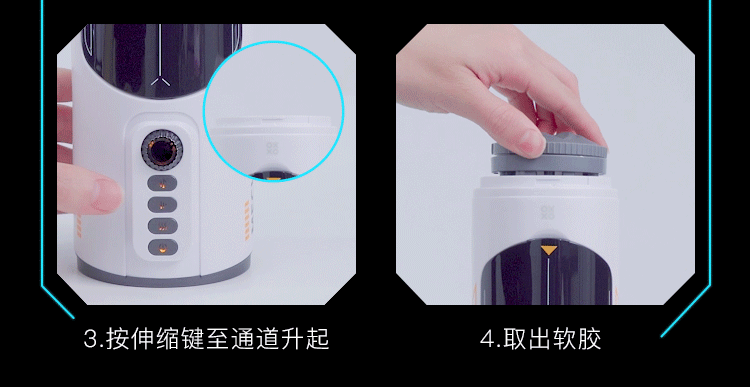 3.按伸缩键至通道升起

4.取出软胶