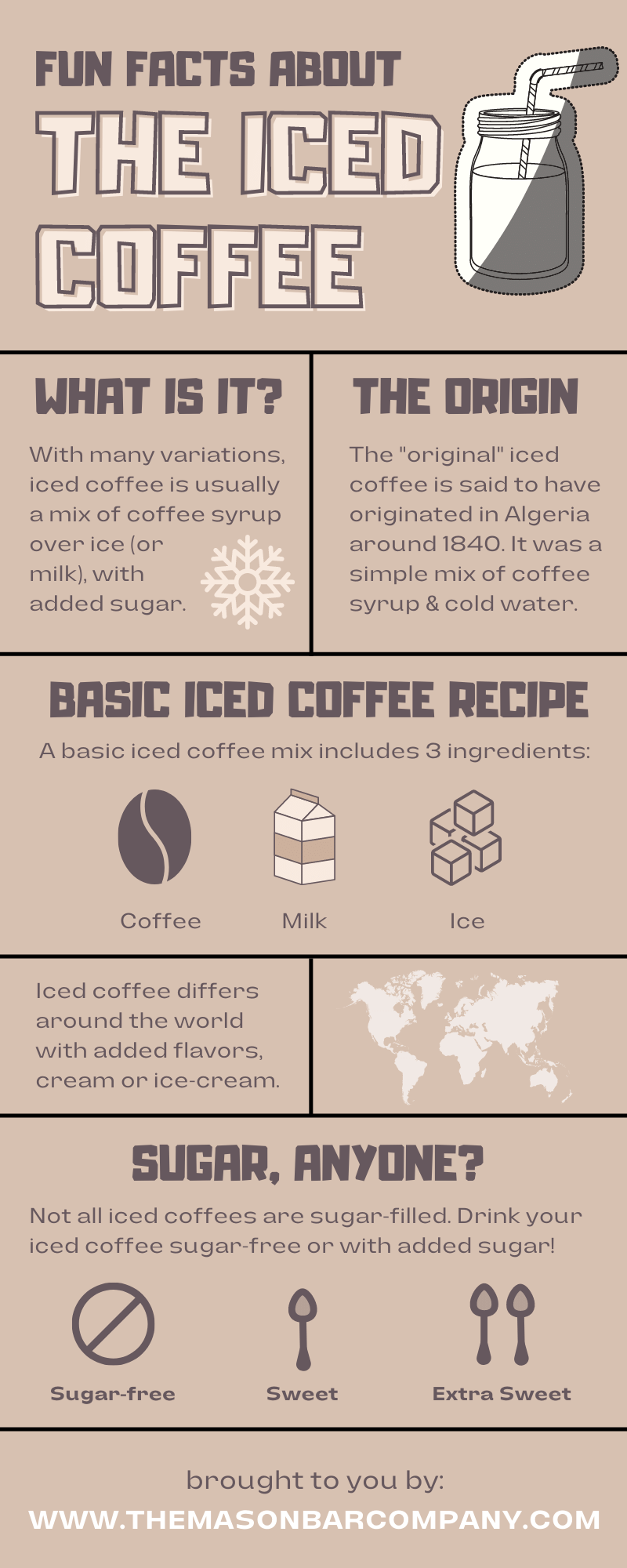 FUN FACTS ABOUT
THE ICED COFFEE

WHAT IS IT?

With many variations, iced coffee is usually a mix of coffee syrup over ice (or milk), with added sugar.

THE ORIGIN

The "original" iced coffee is said to have originated in Algeria around 1840. It was a simple mix of coffee syrup & cold water.

BASIC ICED COFFEE RECIPE

A basic iced coffee mix includes 3 ingredients:

Coffee

Milk

Ice

Iced coffee differs around the world with added flavors, cream or ice-cream.

SUGAR, ANYONE?

Not all iced coffees are sugar-filled. Drink your iced coffee sugar-free or with added sugar!

Sugar-free

Sweet

Extra Sweet

brought to you by:
WWW.THEMASONBARCOMPANY.COM