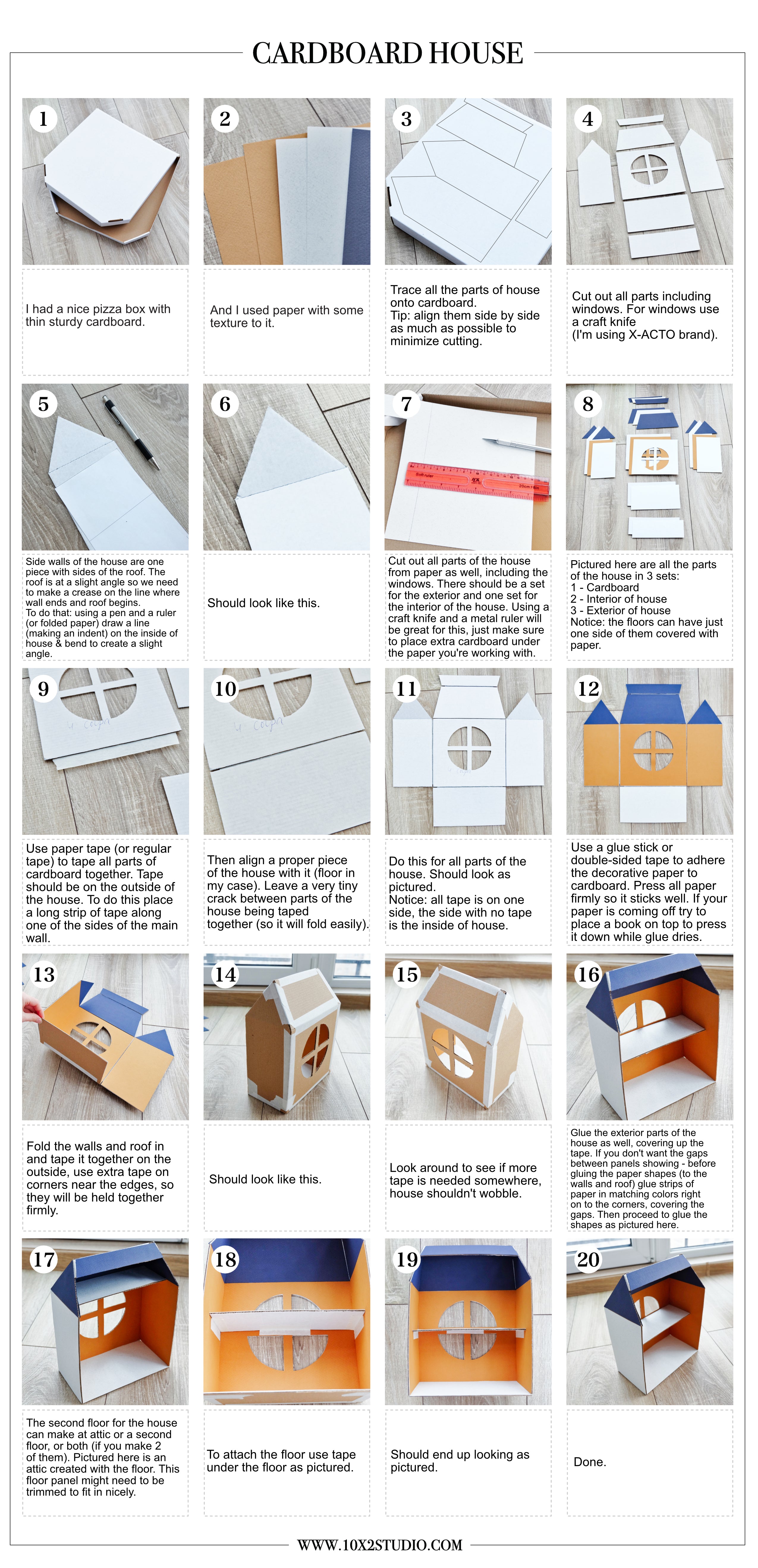 CARDBOARD HOUSE

1

I had a nice pizza box with thin sturdy cardboard.

2

And I used paper with some texture to it.

3

Trace all the parts of house onto cardboard.
Tip: align them side by side as much as possible to minimize cutting.

4

Cut out all parts including windows. For windows use a craft knife
(I'm using X-ACTO brand).

5

Side walls of the house are one piece with sides of the roof. The roof is at a slight angle so we need to make a crease on the line where wall ends and roof begins.
To do that: using a pen and a ruler (or folded paper) draw a line (making an indent) on the inside of house & bend to create a slight angle.

6

Should look like this.

7

Cut out all parts of the house from paper as well, including the windows. There should be a set for the exterior and one set for the interior of the house. Using a craft knife and a metal ruler will be great for this, just make sure to place extra cardboard under the paper you're working with.

8

Pictured here are all the parts of the house in 3 sets:
1 - Cardboard
2 - Interior of house
3 - Exterior of house
Notice: the floors can have just one side of them covered with paper.

9

Use paper tape (or regular tape) to tape all parts of cardboard together. Tape should be on the outside of the house. To do this place a long strip of tape along one of the sides of the main wall.

10

Then align a proper piece of the house with it (floor in my case). Leave a very tiny crack between parts of the house being taped together (so it will fold easily).

11

Do this for all parts of the house. Should look as pictured.
Notice: all tape is on one side, the side with no tape is the inside of house.

12

Use a glue stick or double-sided tape to adhere the decorative paper to cardboard. Press all paper firmly so it sticks well. If your paper is coming off try to place a book on top to press it down while glue dries.

13

Fold the walls and roof in and tape it together on the outside, use extra tape on corners near the edges, so they will be held together firmly.

14

Should look like this.

15

Look around to see if more tape is needed somewhere, house shouldn't wobble.

16

Glue the exterior parts of the house as well, covering up the tape. If you don't want the gaps between panels showing - before gluing the paper shapes (to the walls and roof) glue strips of paper in matching colors right on to the corners, covering the gaps. Then proceed to glue the shapes as pictured here.

17

The second floor for the house can make at attic or a second floor, or both (if you make 2 of them). Pictured here is an attic created with the floor. This floor panel might need to be trimmed to fit in nicely.

18

To attach the floor use tape under the floor as pictured.

19

Should end up looking as pictured.

20

Done.

WWW.10X2STUDIO.COM