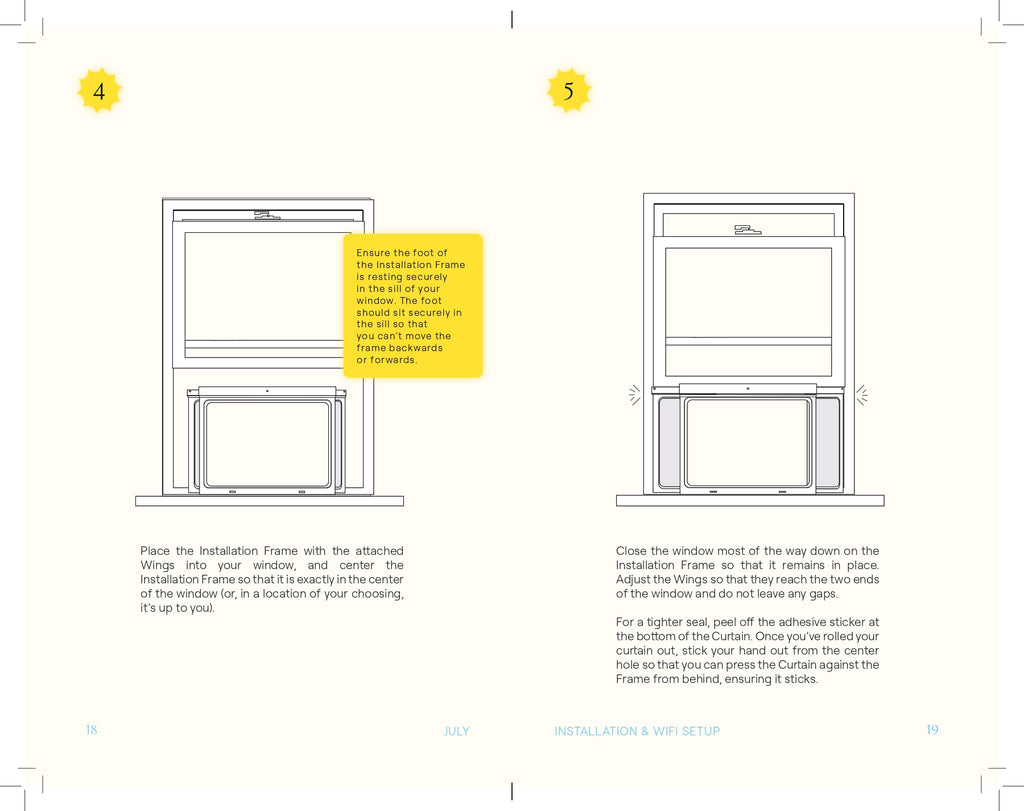 4

Ensure the foot of the Installation Frame is resting securely in the sill of your window. The foot should sit securely in the sill so that you can't move the frame backwards or forwards.

Place the Installation Frame with the attached Wings into your window, and center the Installation Frame so that it is exactly in the center of the window (or, in a location of your choosing, it's up to you).

18

JULY

5

Close the window most of the way down on the Installation Frame so that it remains in place. Adjust the Wings so that they reach the two ends of the window and do not leave any gaps.

For a tighter seal, peel off the adhesive sticker at the bottom of the Curtain. Once you've rolled your curtain out, stick your hand out from the center hole so that you can press the Curtain against the Frame from behind, ensuring it sticks.

INSTALLATION & WIFI SETUP

19