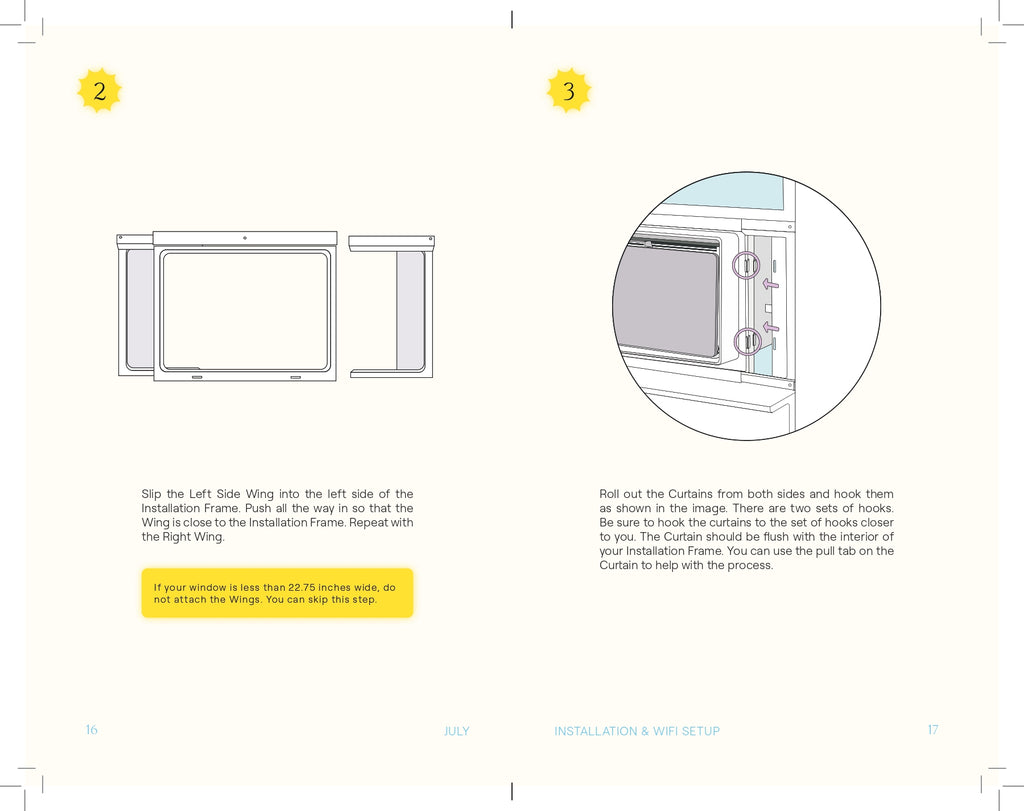 2

Slip the Left Side Wing into the left side of the Installation Frame. Push all the way in so that the Wing is close to the Installation Frame. Repeat with the Right Wing.

If your window is less than 22.75 inches wide, do not attach the Wings. You can skip this step.

16 JULY

3

Roll out the Curtains from both sides and hook them as shown in the image. There are two sets of hooks. Be sure to hook the curtains to the set of hooks closer to you. The Curtain should be flush with the interior of your Installation Frame. You can use the pull tab on the Curtain to help with the process.

INSTALLATION & WIFI SETUP 17