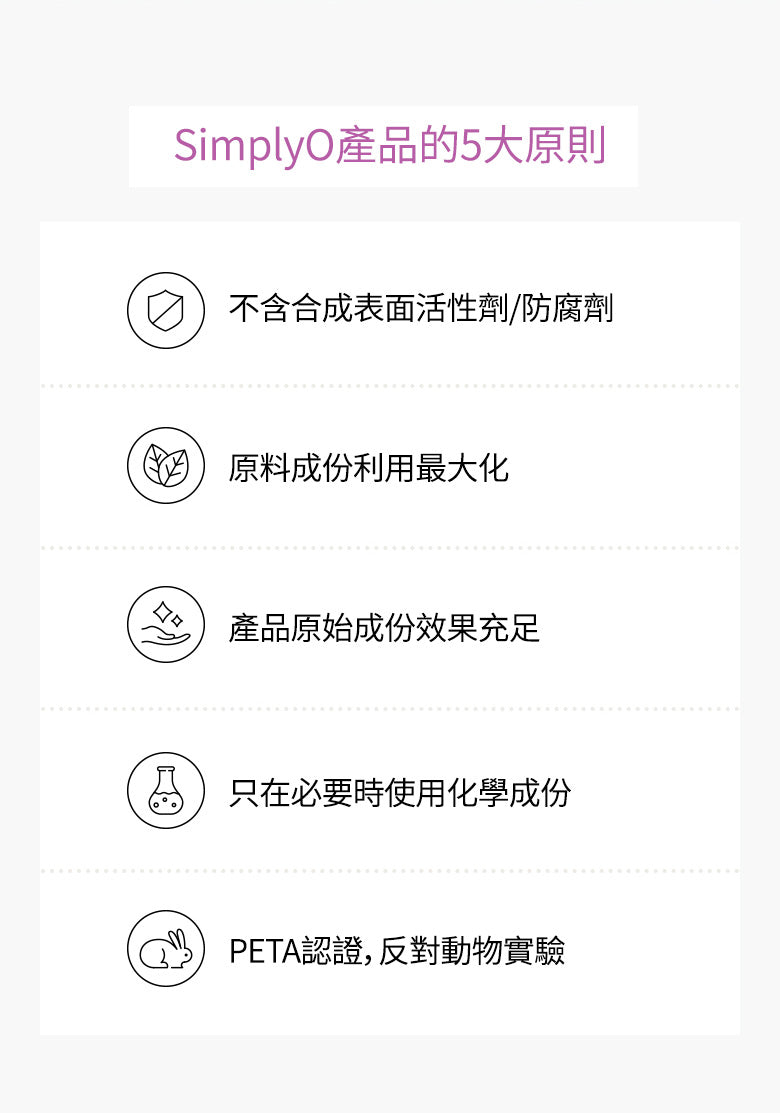 SimplyO產品的5大原則

不含合成表面活性劑/防腐劑

原料成份利用最大化

產品原始成份效果充足

只在必要時使用化學成份

PETA認證,反對動物實驗