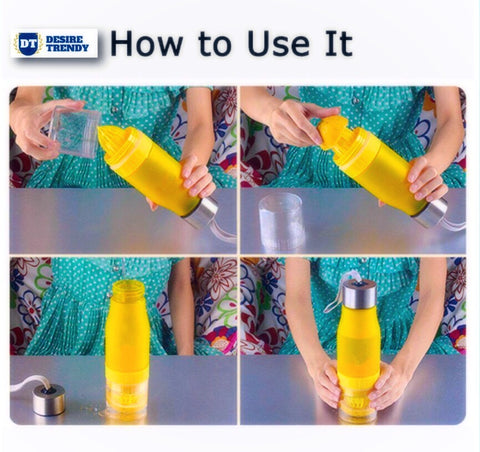 DT DESIRE TRENDY How to Use It