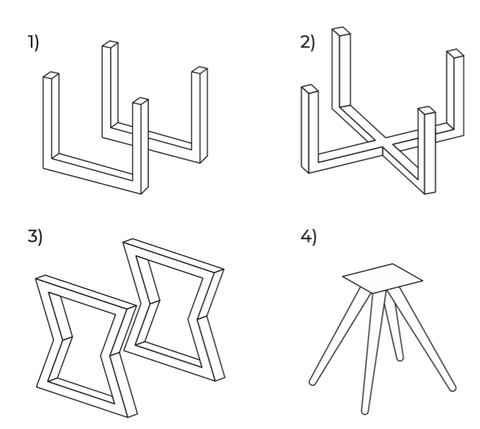 1)

2)

3)

4)