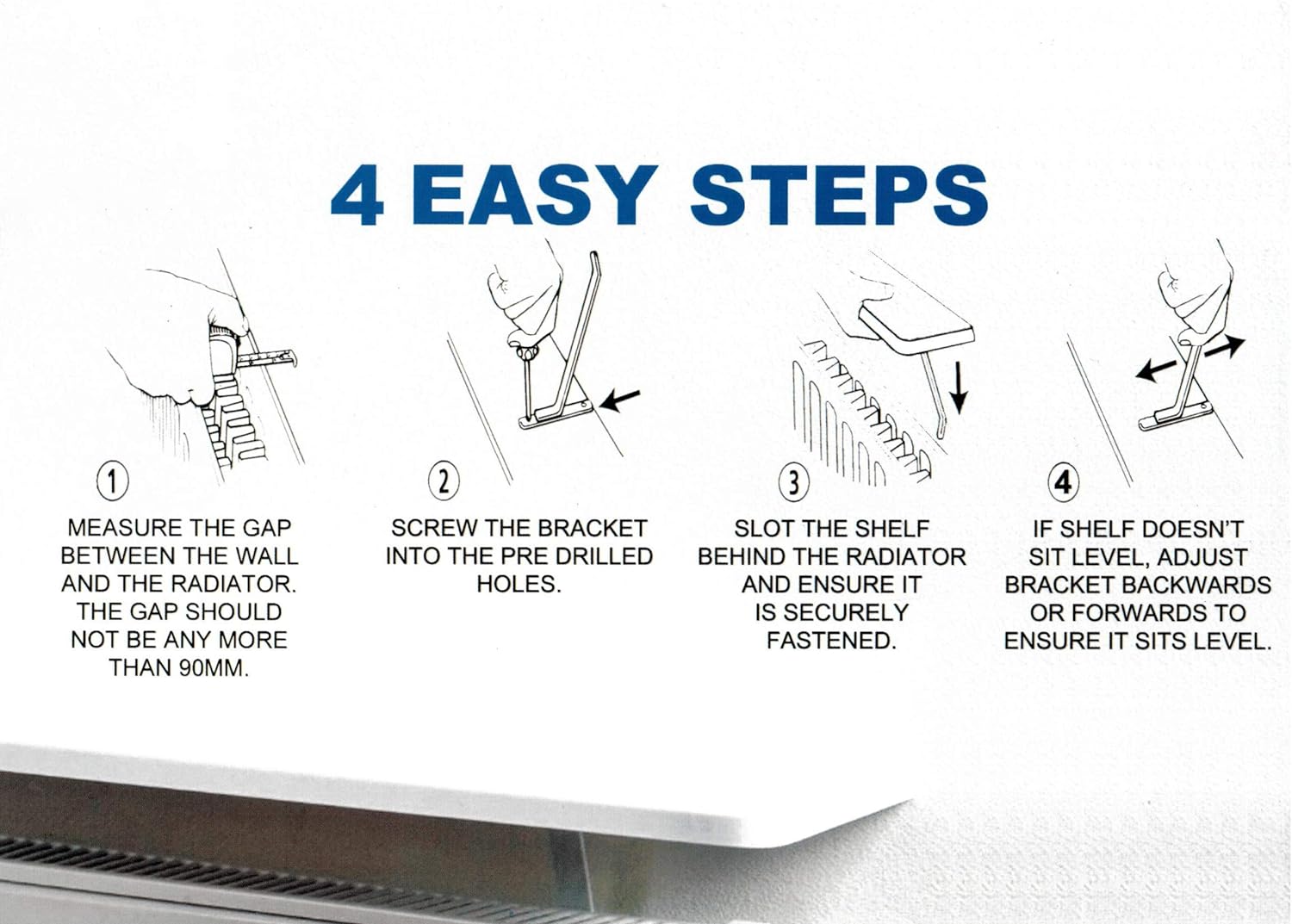 4 EASY STEPS

1
MEASURE THE GAP BETWEEN THE WALL AND THE RADIATOR. THE GAP SHOULD NOT BE ANY MORE THAN 90MM.

2
SCREW THE BRACKET INTO THE PRE DRILLED HOLES.

3
SLOT THE SHELF BEHIND THE RADIATOR AND ENSURE IT IS SECURELY FASTENED.

4
IF SHELF DOESN'T SIT LEVEL, ADJUST BRACKET BACKWARDS OR FORWARDS TO ENSURE IT SITS LEVEL.