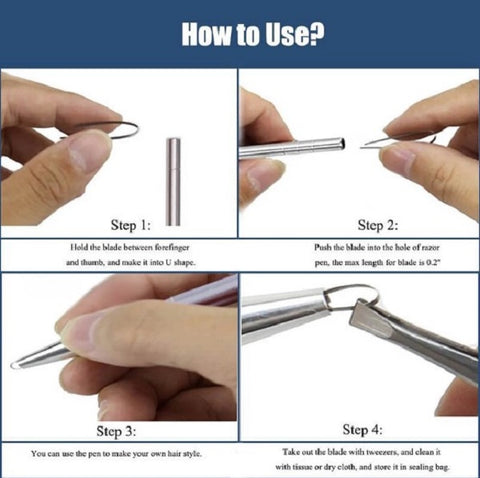 How to Use?

Step 1:

Hold the blade between forefinger and thumb, and make it into U shape.

Step 2:

Push the blade into the hole of razor pen, the max length for blade is 0.2"

Step 3:

You can use the pen to make your own hair style.

Step 4:

Take out the blade with tweezers, and clean it with tissue or dry cloth, and store it in sealing bag.