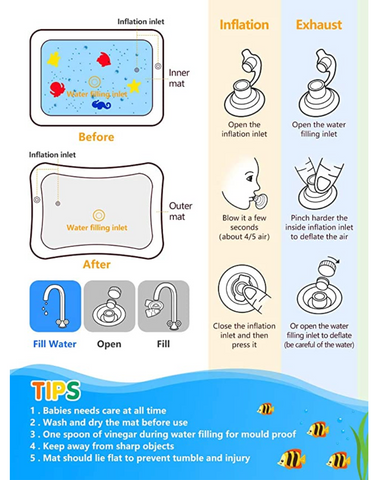 Inflation inlet

Inner mat

Water filling inlet

Before

Inflation inlet

Outer mat

Water filling inlet

After

Fill Water

Open

Fill

Inflation

Open the inflation inlet

Blow it a few seconds (about 4/5 air)

Close the inflation inlet and then press it

Exhaust

Open the water filling inlet

Pinch harder the inside inflation inlet to deflate the air

Or open the water filling inlet to deflate (be careful of the water)

TIPS

1 . Babies needs care at all time
2 . Wash and dry the mat before use
3 . One spoon of vinegar during water filling for mould proof
4 . Keep away from sharp objects
5 . Mat should lie flat to prevent tumble and injury