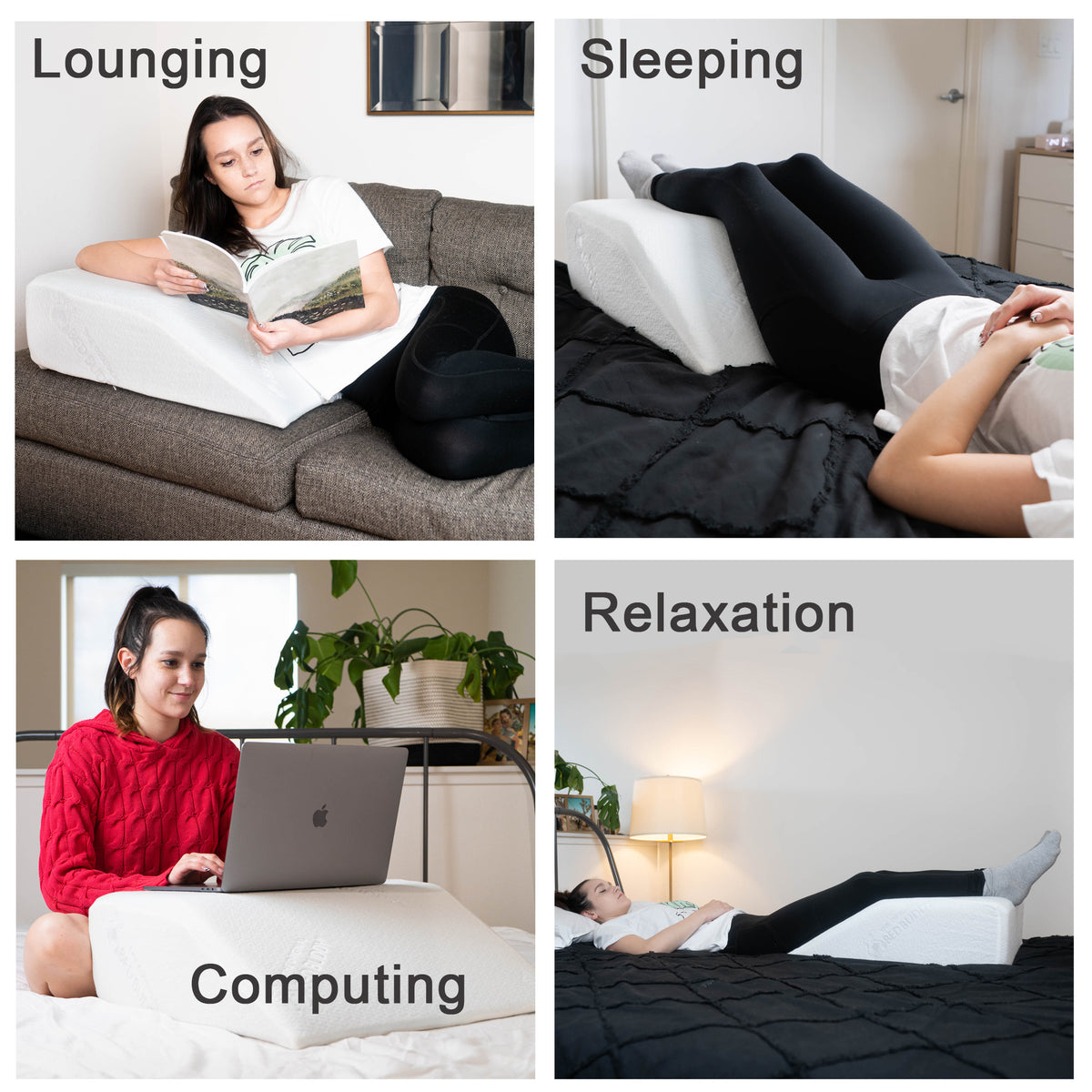 Lounging

Sleeping

Computing

Relaxation