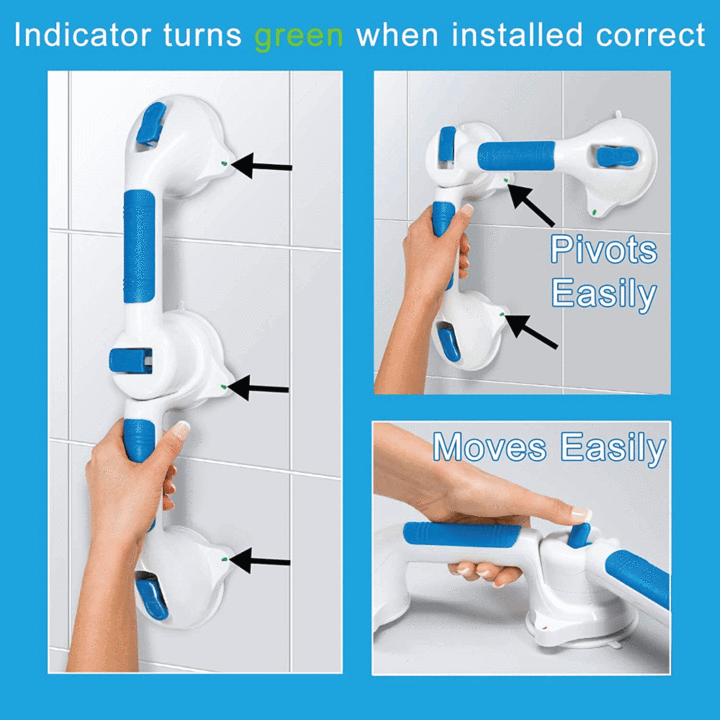 Indicator turns green when installed correct

Pivots Easily

Moves Easily