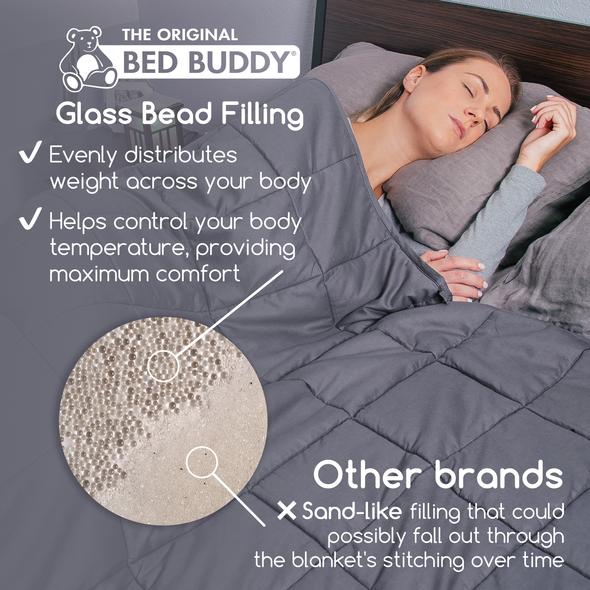 THE ORIGINAL
BED BUDDY®

Glass Bead Filling

✓ Evenly distributes weight across your body

✓ Helps control your body temperature, providing maximum comfort

Other brands

✕ Sand-like filling that could possibly fall out through the blanket's stitching over time