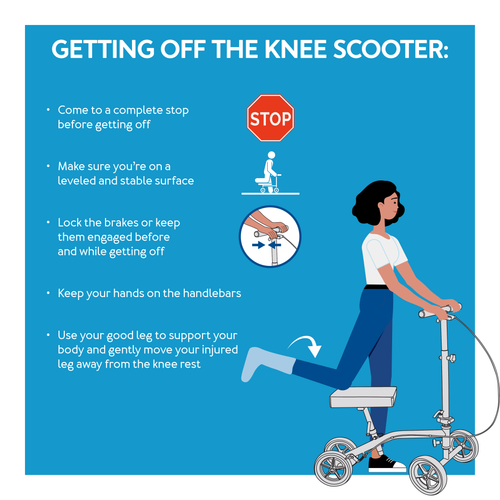 GETTING OFF THE KNEE SCOOTER:

• Come to a complete stop before getting off

STOP

• Make sure you're on a leveled and stable surface

• Lock the brakes or keep them engaged before and while getting off

• Keep your hands on the handlebars

• Use your good leg to support your body and gently move your injured leg away from the knee rest